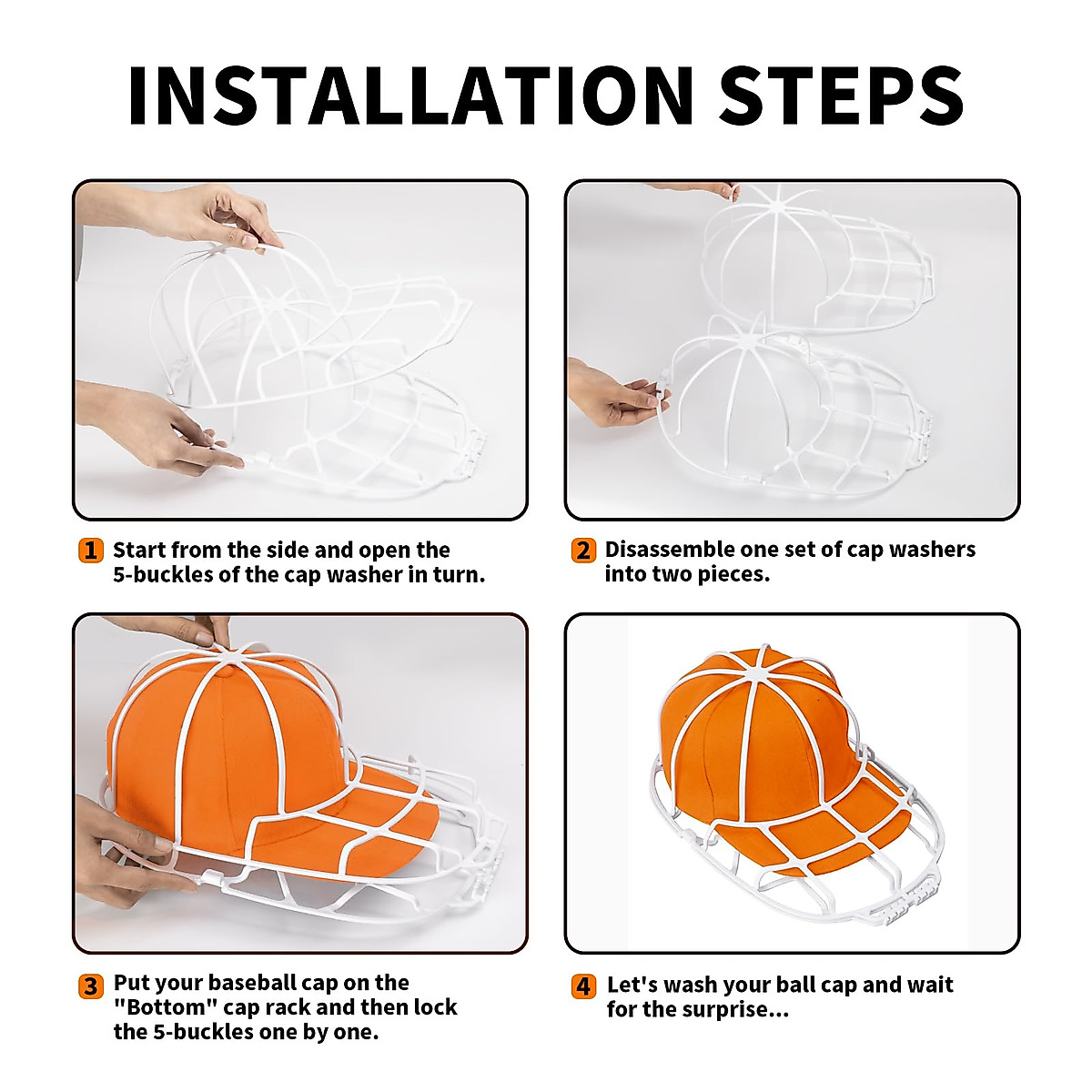 INSTALLATION STEPS

1 Start from the side and open the 5-buckles of the cap washer in turn.

2 Disassemble one set of cap washers into two pieces.

3 Put your baseball cap on the "Bottom" cap rack and then lock the 5-buckles one by one.

4 Let's wash your ball cap and wait for the surprise...