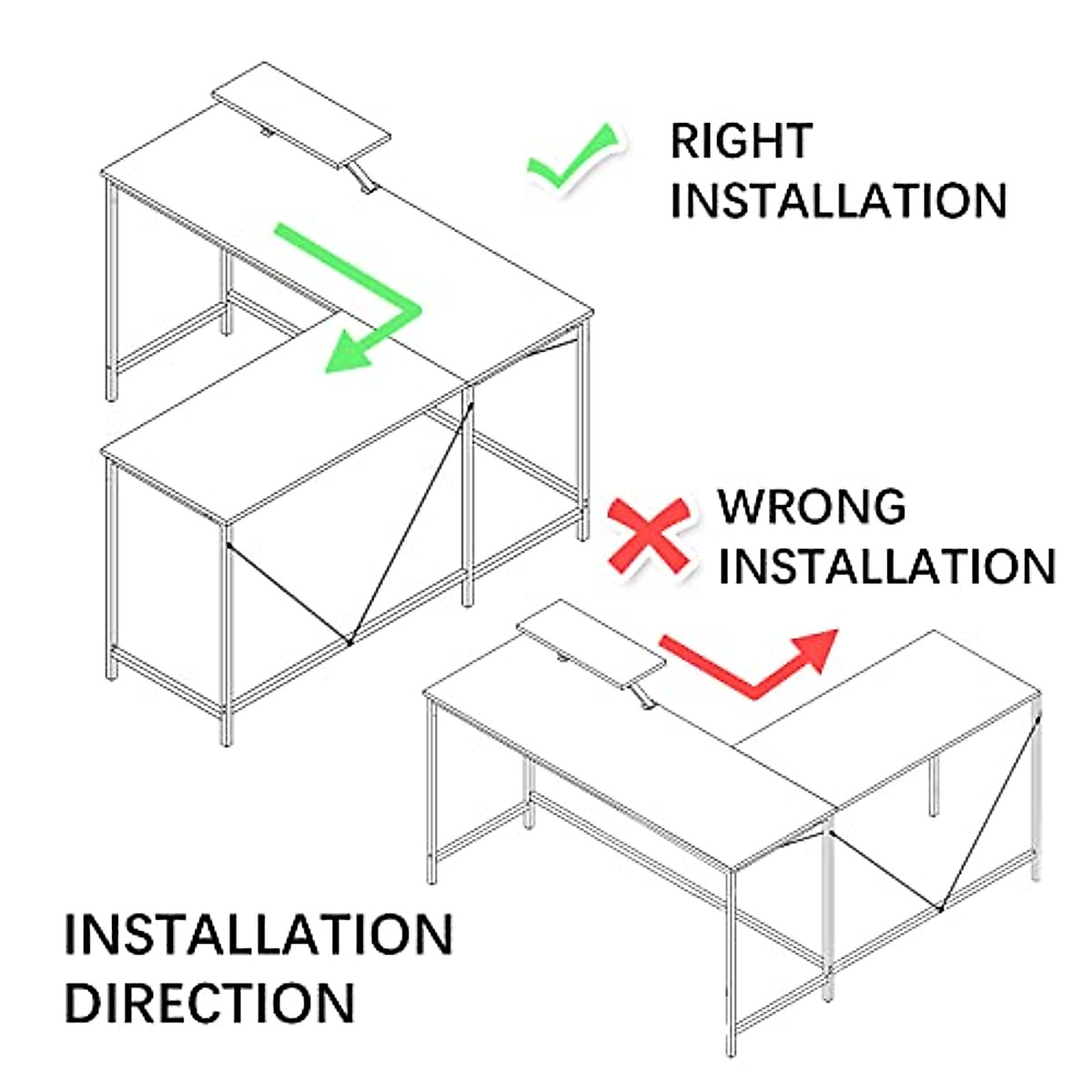 RIGHT INSTALLATION

WRONG INSTALLATION

INSTALLATION DIRECTION