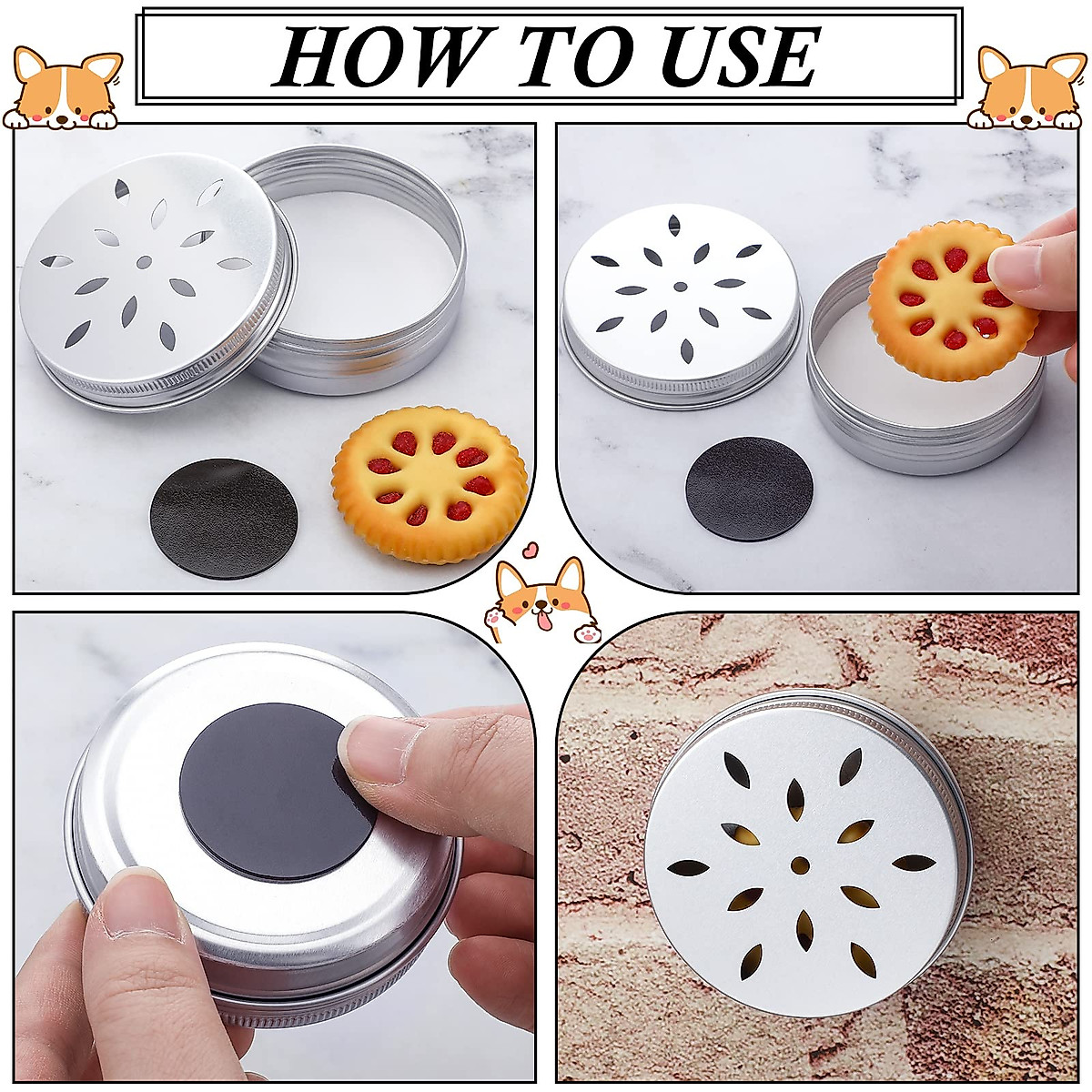 HOW TO USE