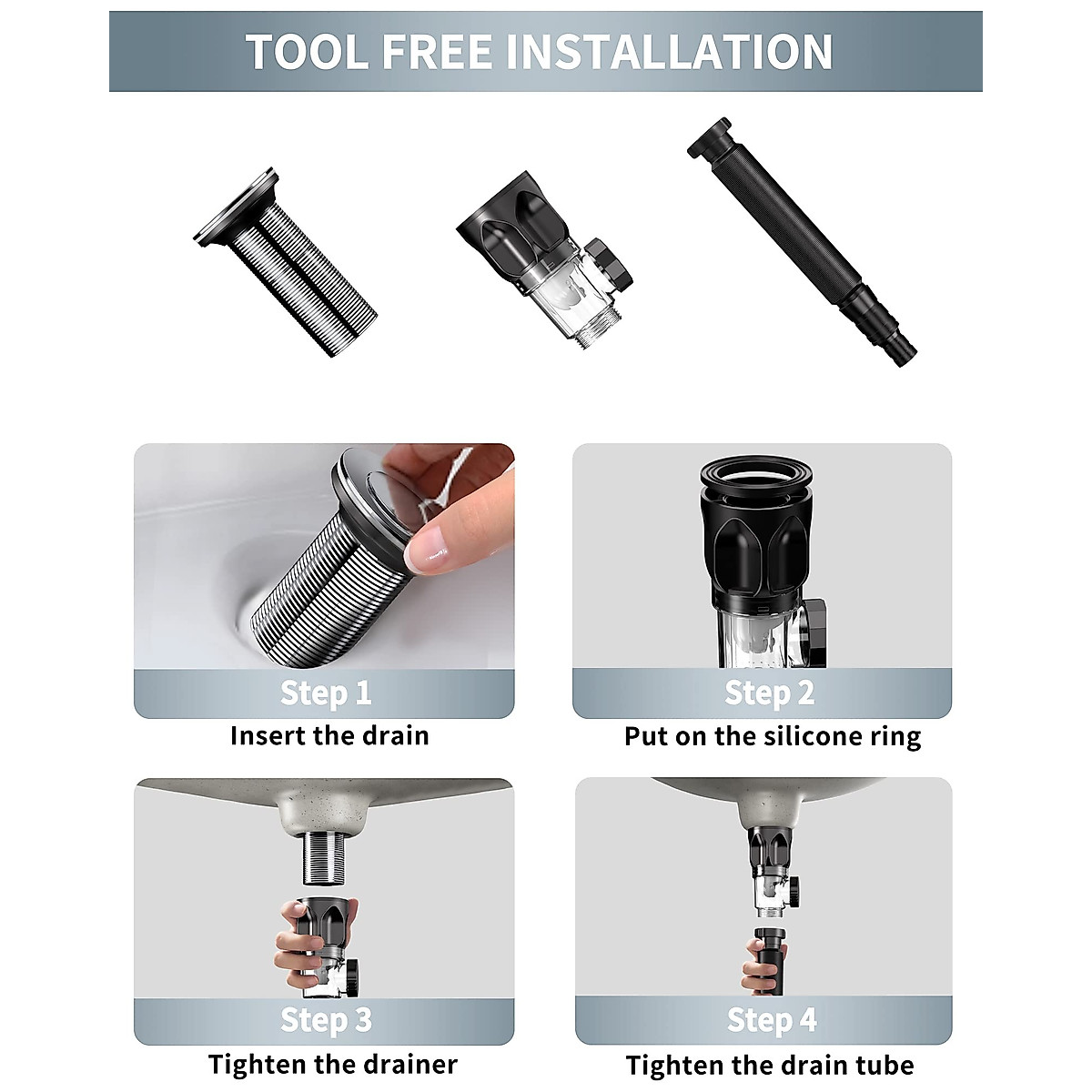 TOOL FREE INSTALLATION

Step 1
Insert the drain

Step 2
Put on the silicone ring

Step 3
Tighten the drainer

Step 4
Tighten the drain tube