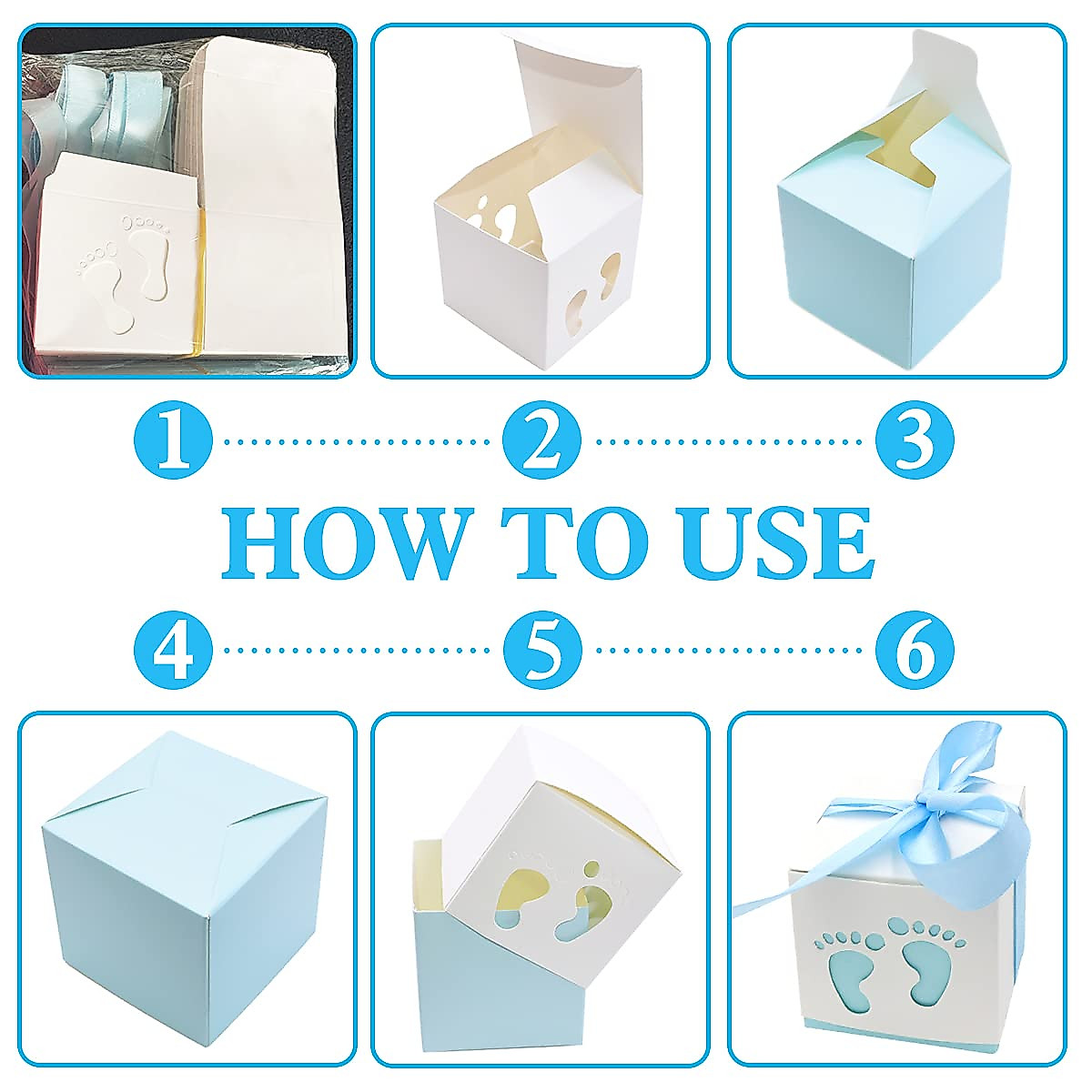 1 2 3

HOW TO USE

4 5 6