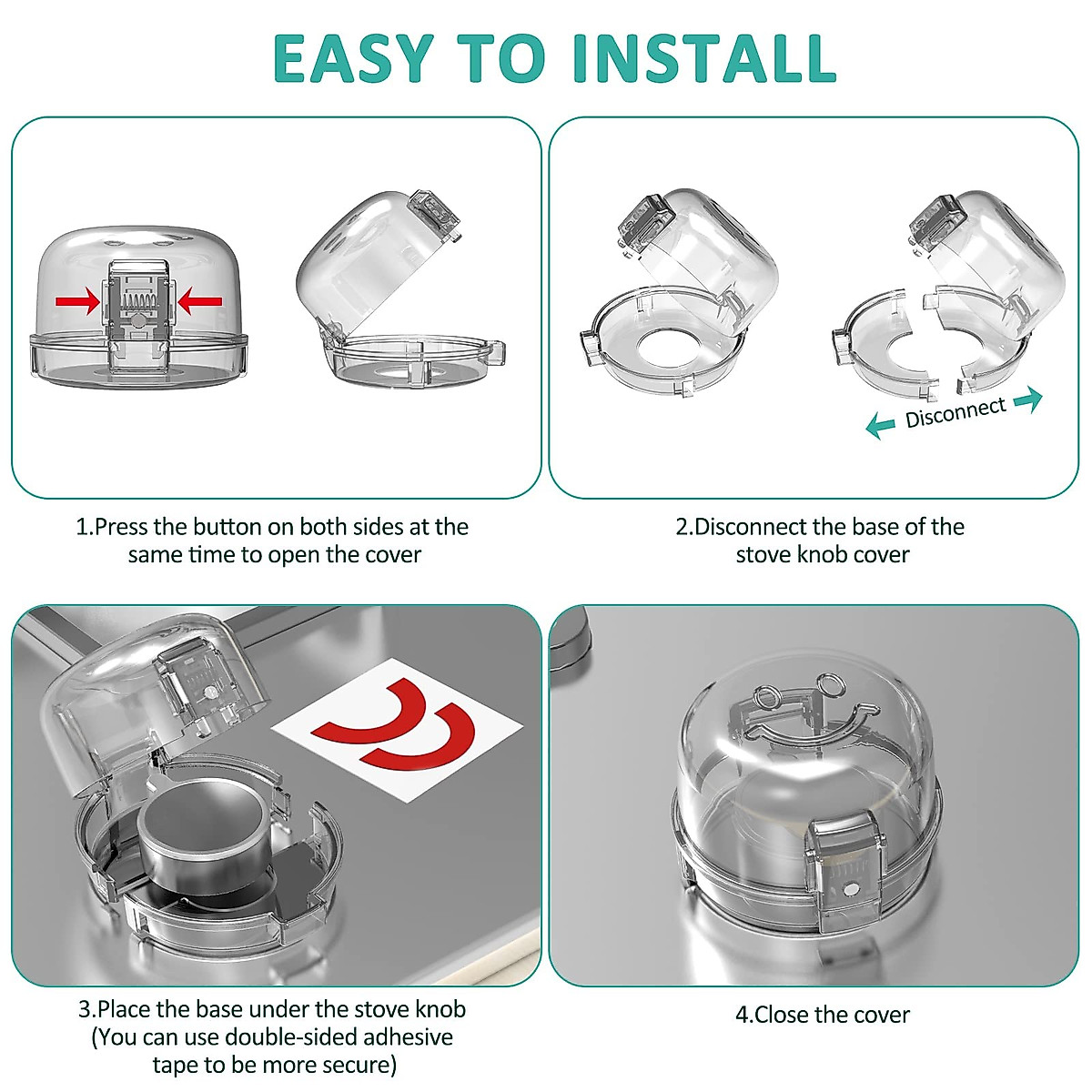 EASY TO INSTALL

Disconnect

1.Press the button on both sides at the same time to open the cover

2.Disconnect the base of the stove knob cover

3.Place the base under the stove knob (You can use double-sided adhesive tape to be more secure)

4.Close the cover