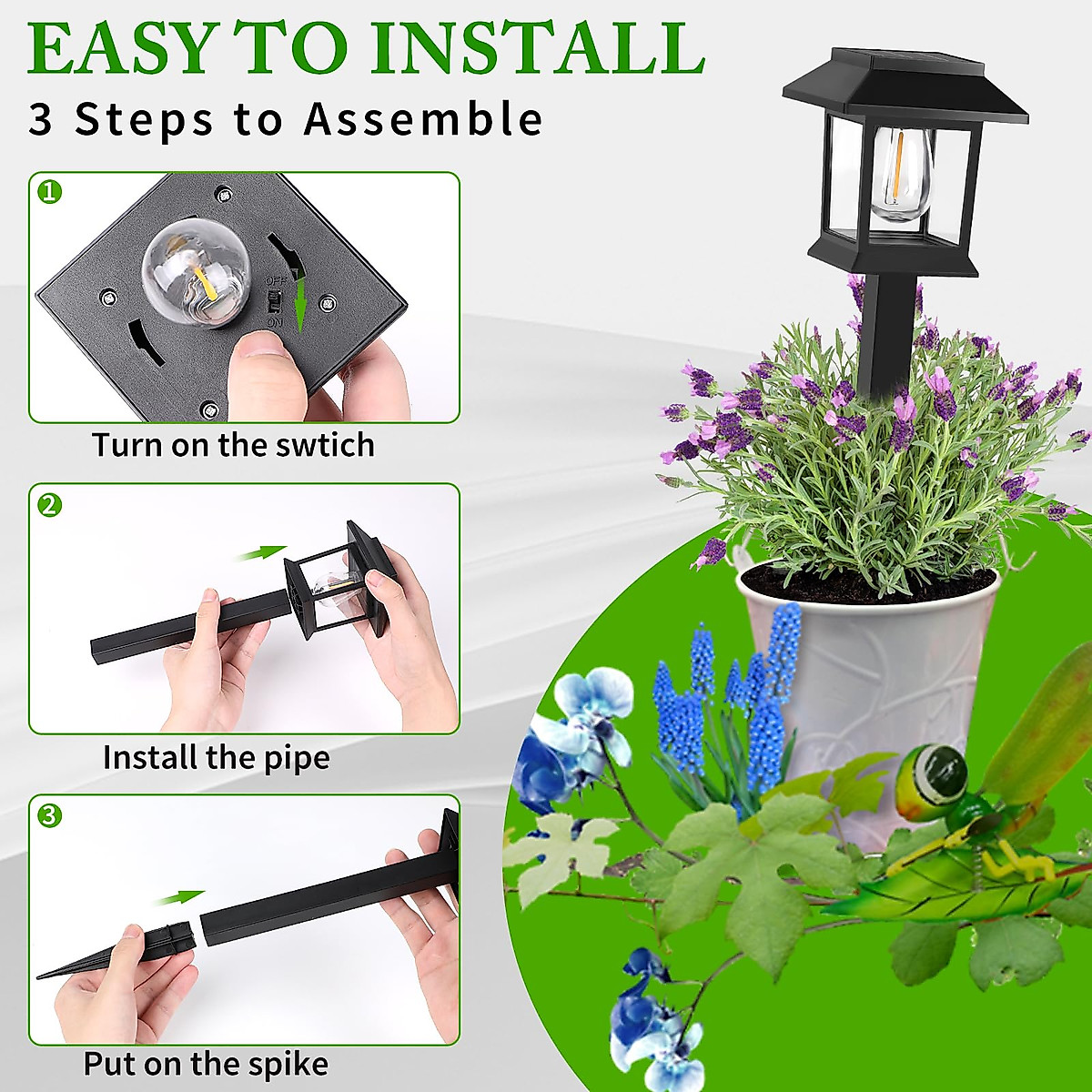 EASY TO INSTALL
3 Steps to Assemble

1
OFF
ON
Turn on the swtich

2
Install the pipe

3
Put on the spike