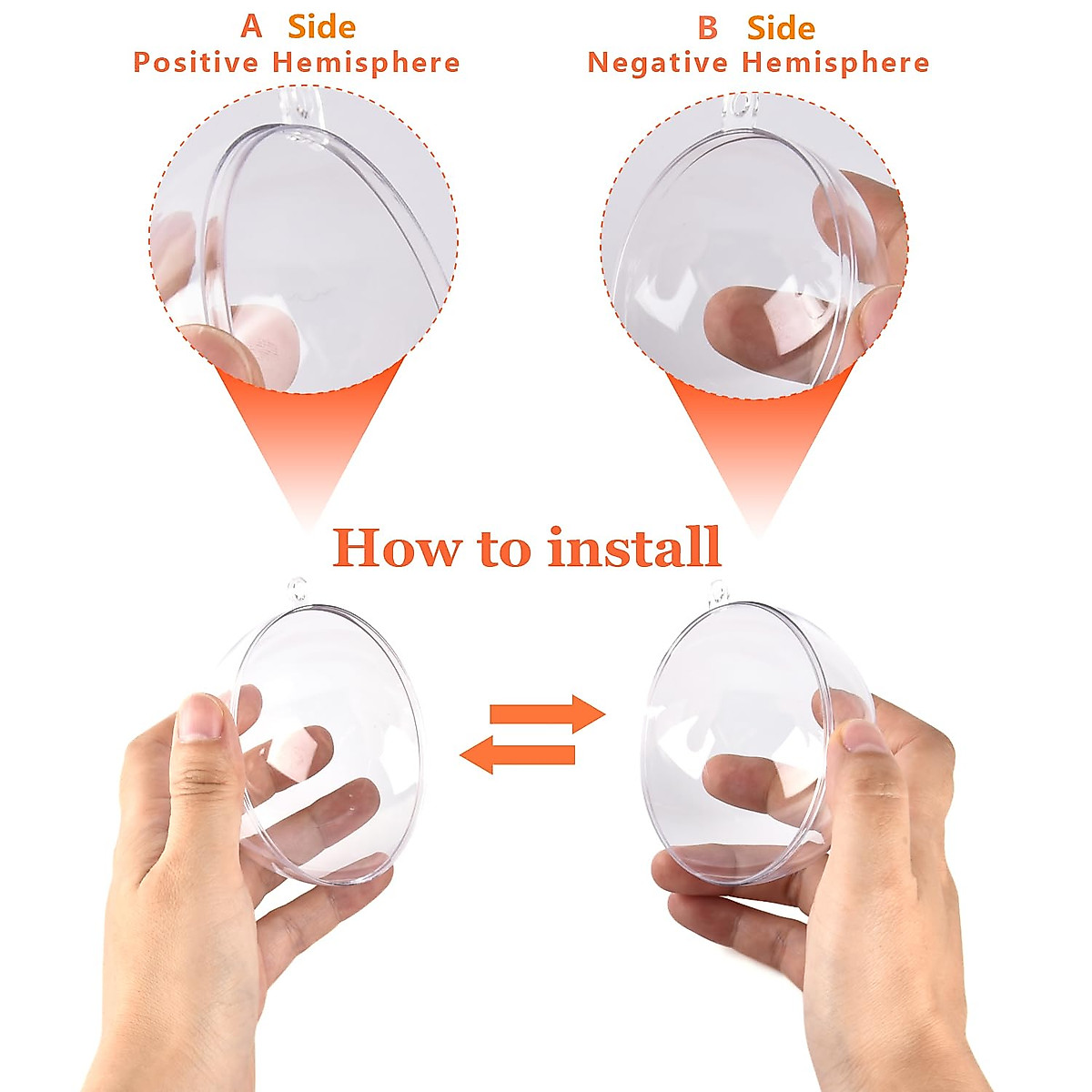 A Side
Positive Hemisphere

B Side
Negative Hemisphere

How to install