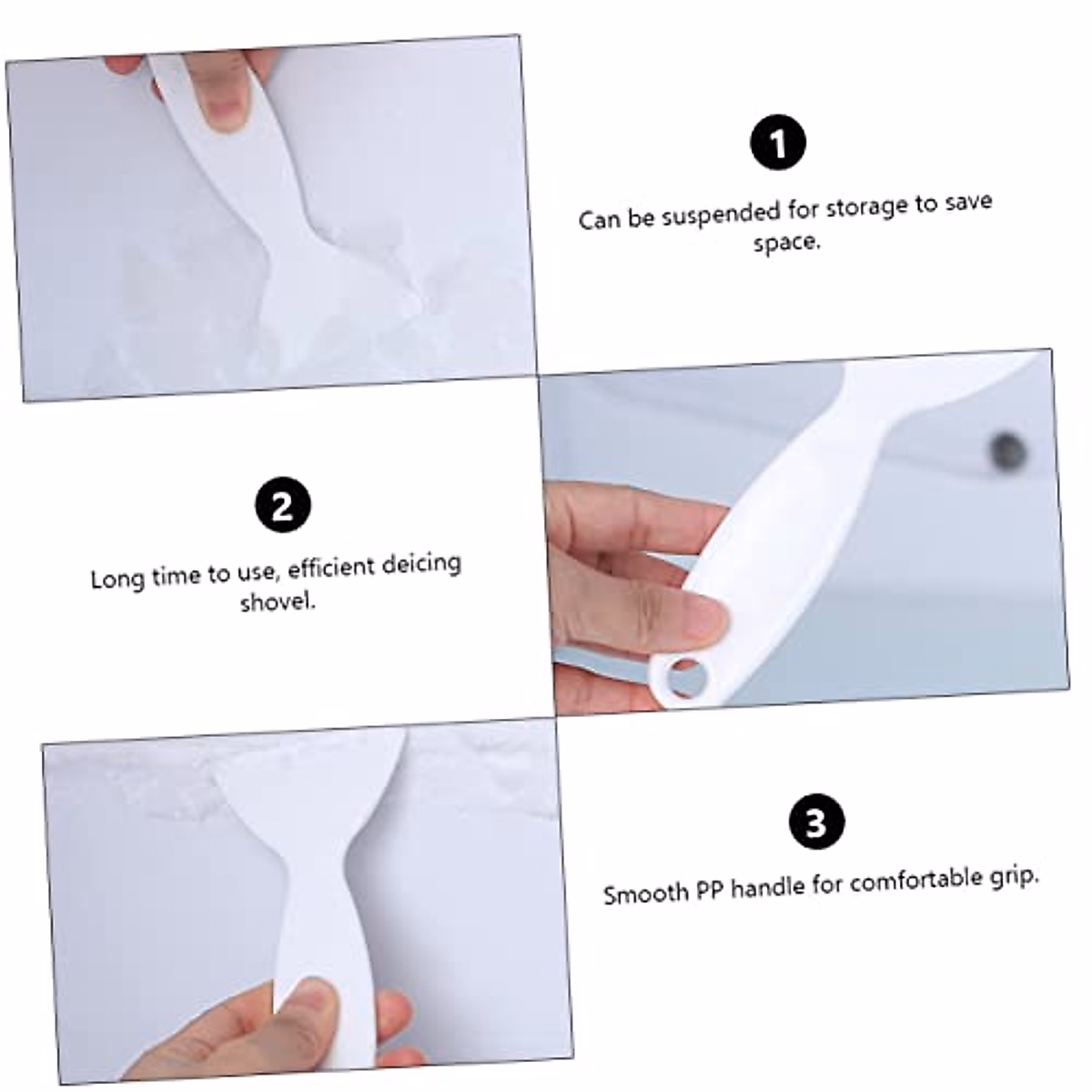 1

Can be suspended for storage to save space.

2

Long time to use, efficient deicing shovel.

3

Smooth PP handle for comfortable grip.