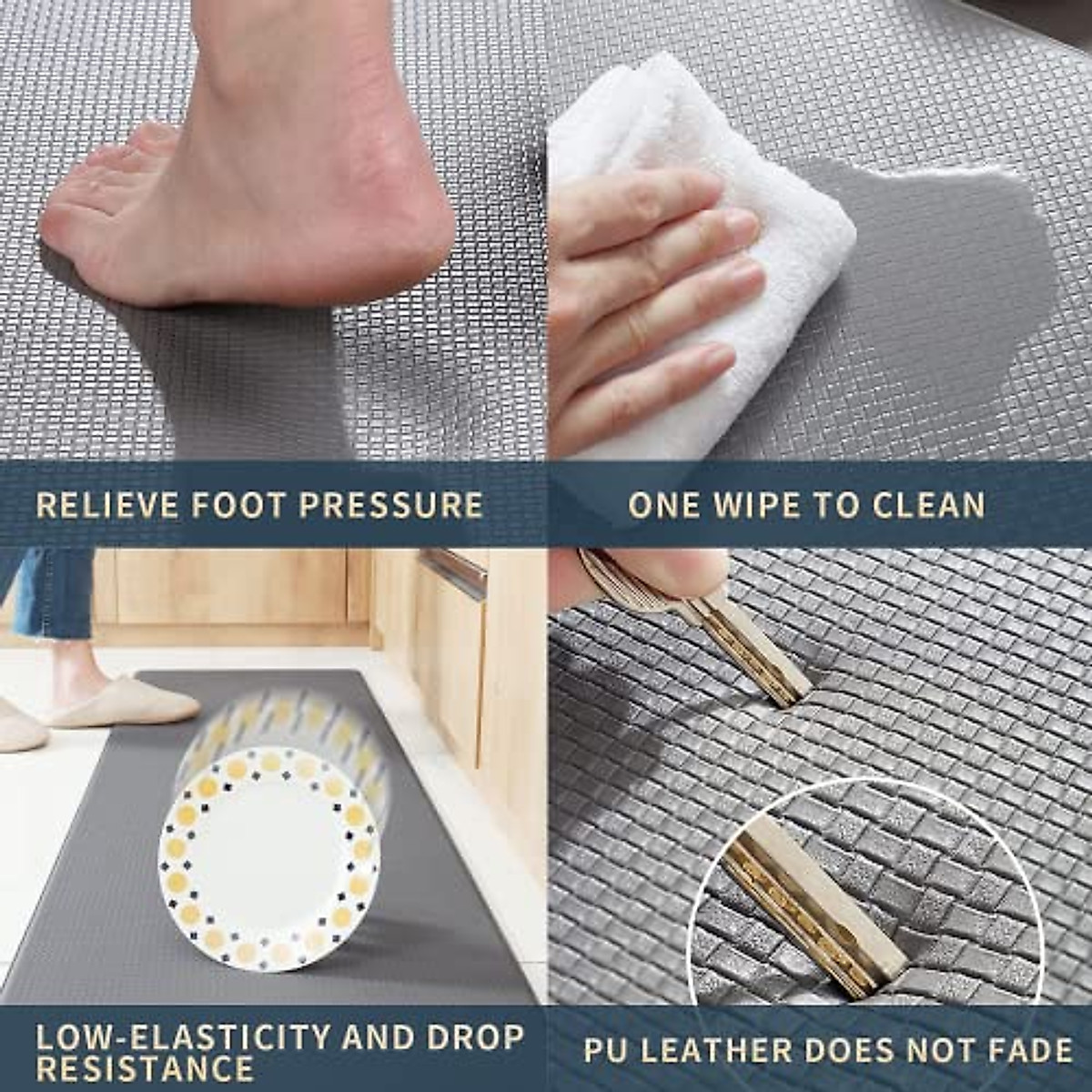 RELIEVE FOOT PRESSURE

ONE WIPE TO CLEAN

LOW-ELASTICITY AND DROP RESISTANCE

PU LEATHER DOES NOT FADE