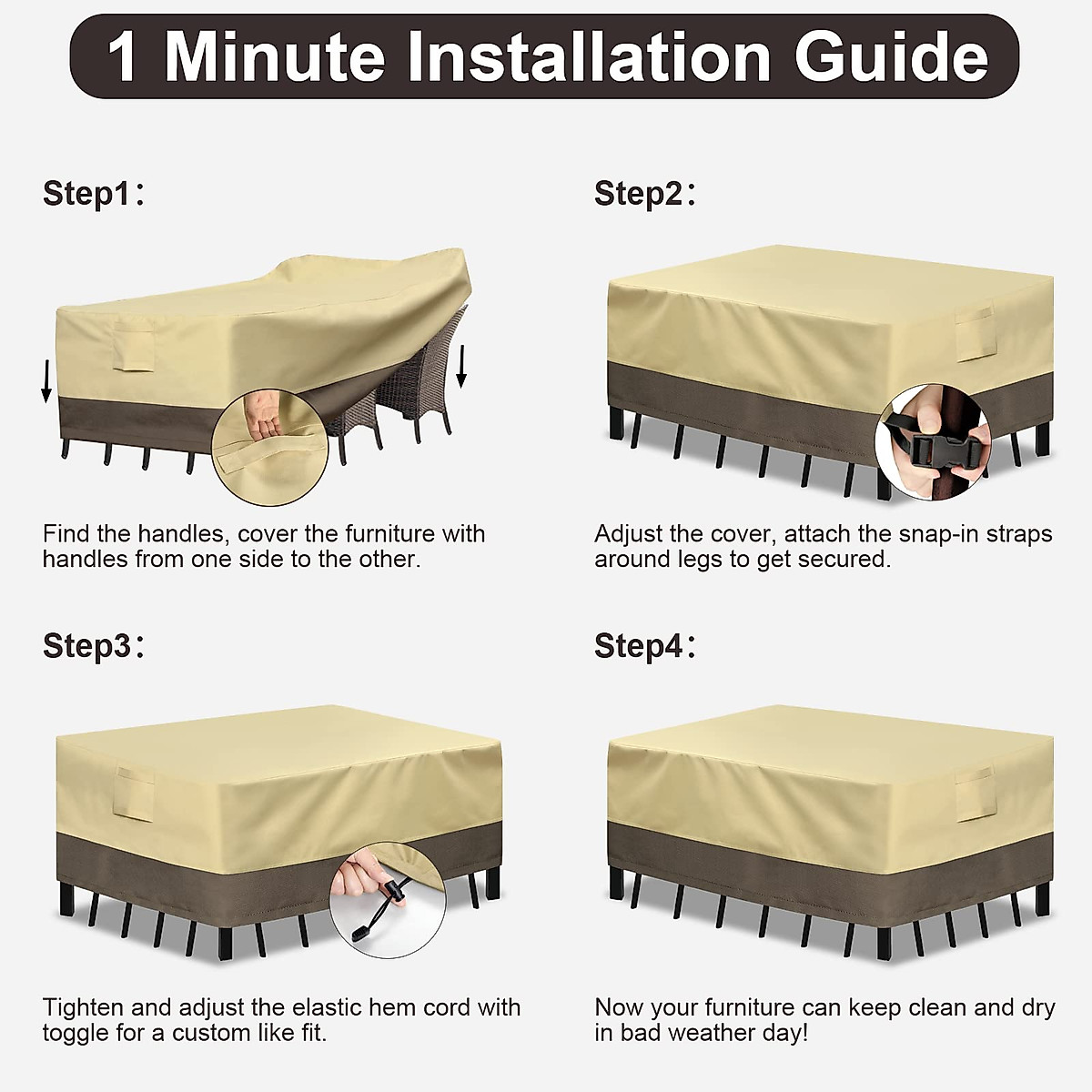 1 Minute Installation Guide

Step1：

Find the handles, cover the furniture with handles from one side to the other.

Step2：

Adjust the cover, attach the snap-in straps around legs to get secured.

Step3：

Tighten and adjust the elastic hem cord with toggle for a custom like fit.

Step4：

Now your furniture can keep clean and dry in bad weather day!