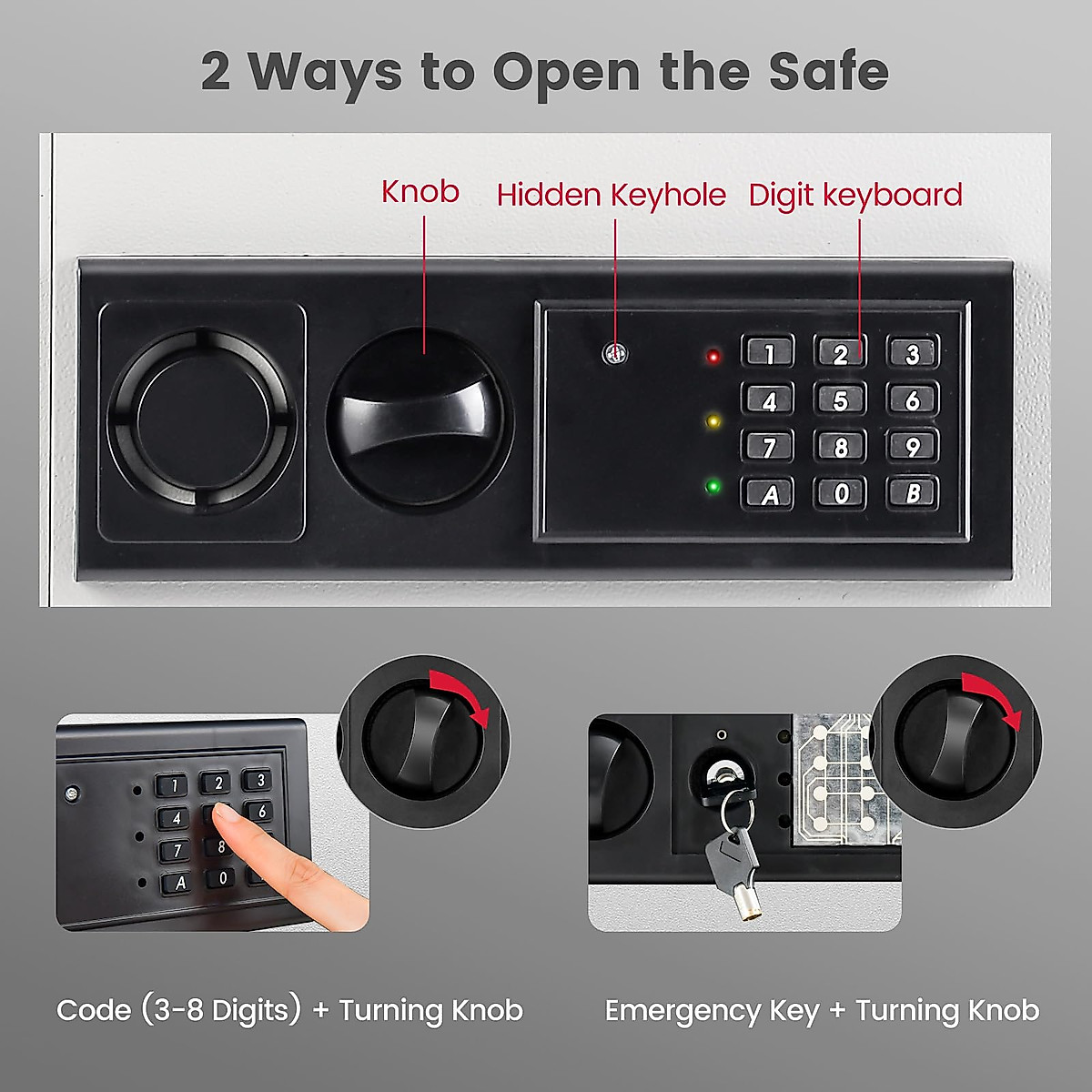 2 Ways to Open the Safe

Knob

Hidden Keyhole

Digit keyboard

1 2 3
4 5 6
7 8 9
A 0 B

1 2 3
4 6
7 8
A 0

Code (3-8 Digits) + Turning Knob

Emergency Key + Turning Knob