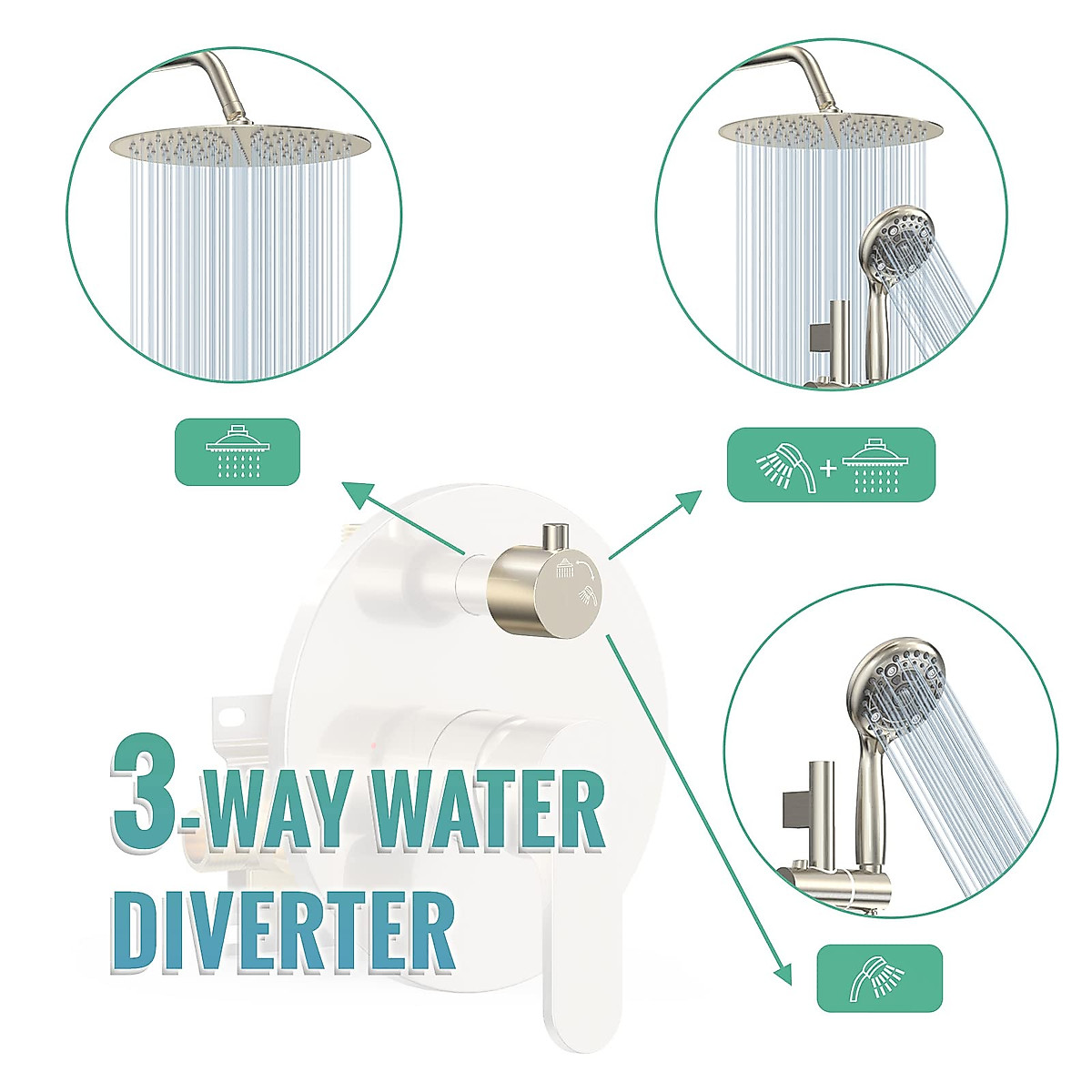 +

3-WAY WATER DIVERTER