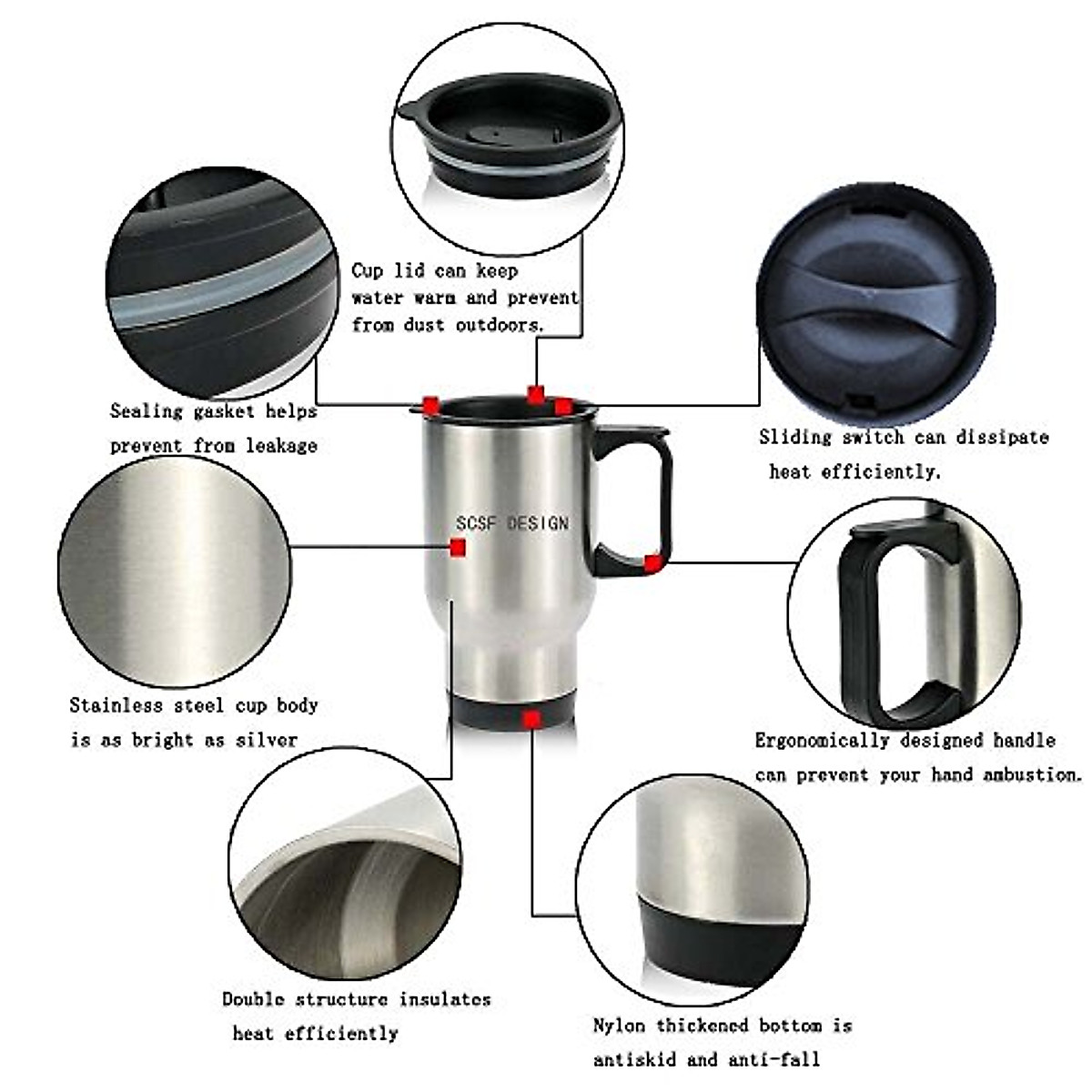 Cup lid can keep water warm and prevent from dust outdoors.

Sealing gasket helps prevent from leakage

Sliding switch can dissipate heat efficiently.

SCSF DESIGN

Stainless steel cup body is as bright as silver

Ergonomically designed handle can prevent your hand ambustion.

Double structure insulates heat efficiently

Nylon thickened bottom is antiskid and anti-fall