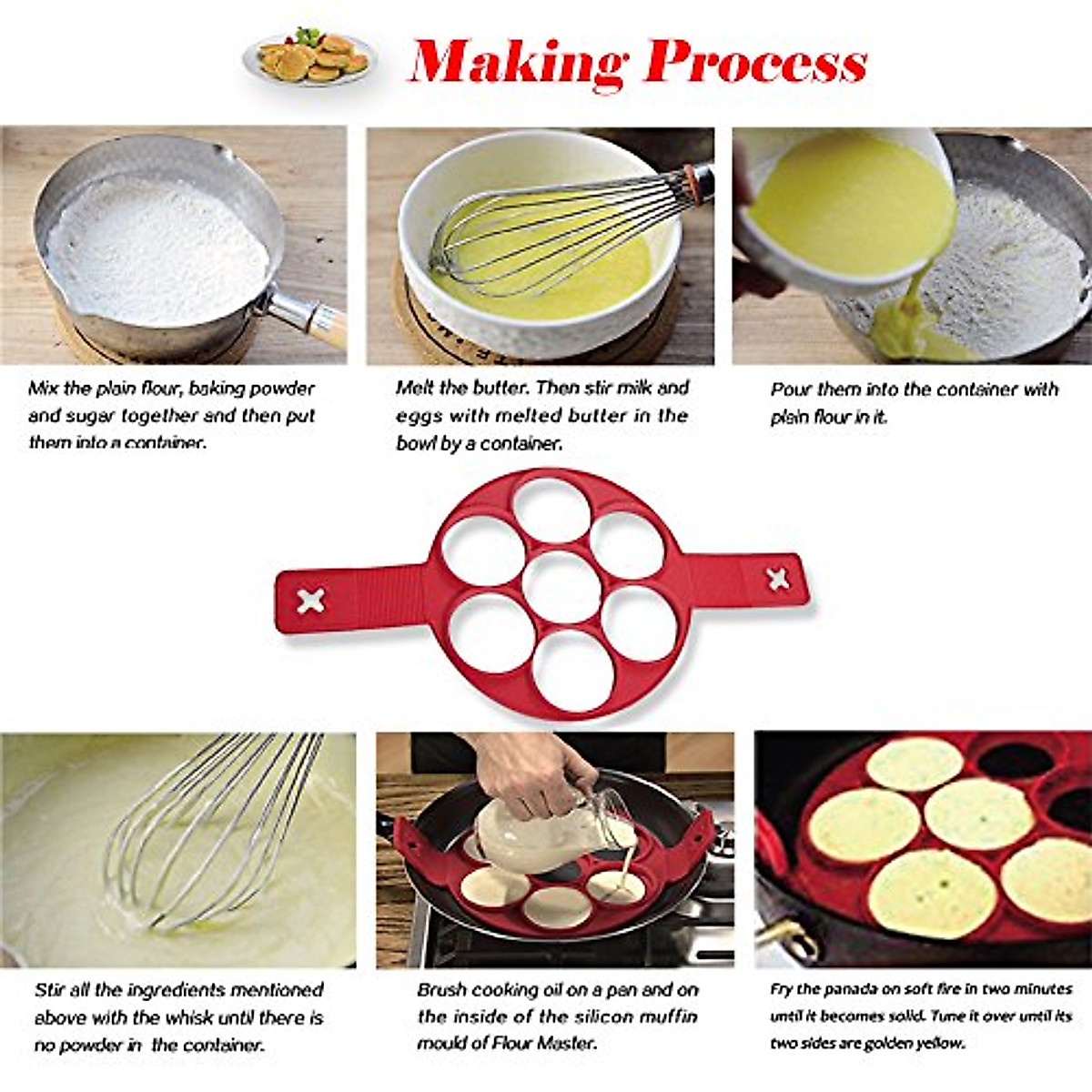 Making Process

Mix the plain flour, baking powder and sugar together and then put them into a container.

Melt the butter. Then stir milk and eggs with melted butter in the bowl by a container.

Pour them into the container with plain flour in it.

Stir all the ingredients mentioned above with the whisk until there is no powder in the container.

Brush cooking oil on a pan and on the inside of the silicon muffin mould of Flour Master.

Fry the panada on soft fire in two minutes until it becomes solid. Tune it over until its two sides are golden yellow.