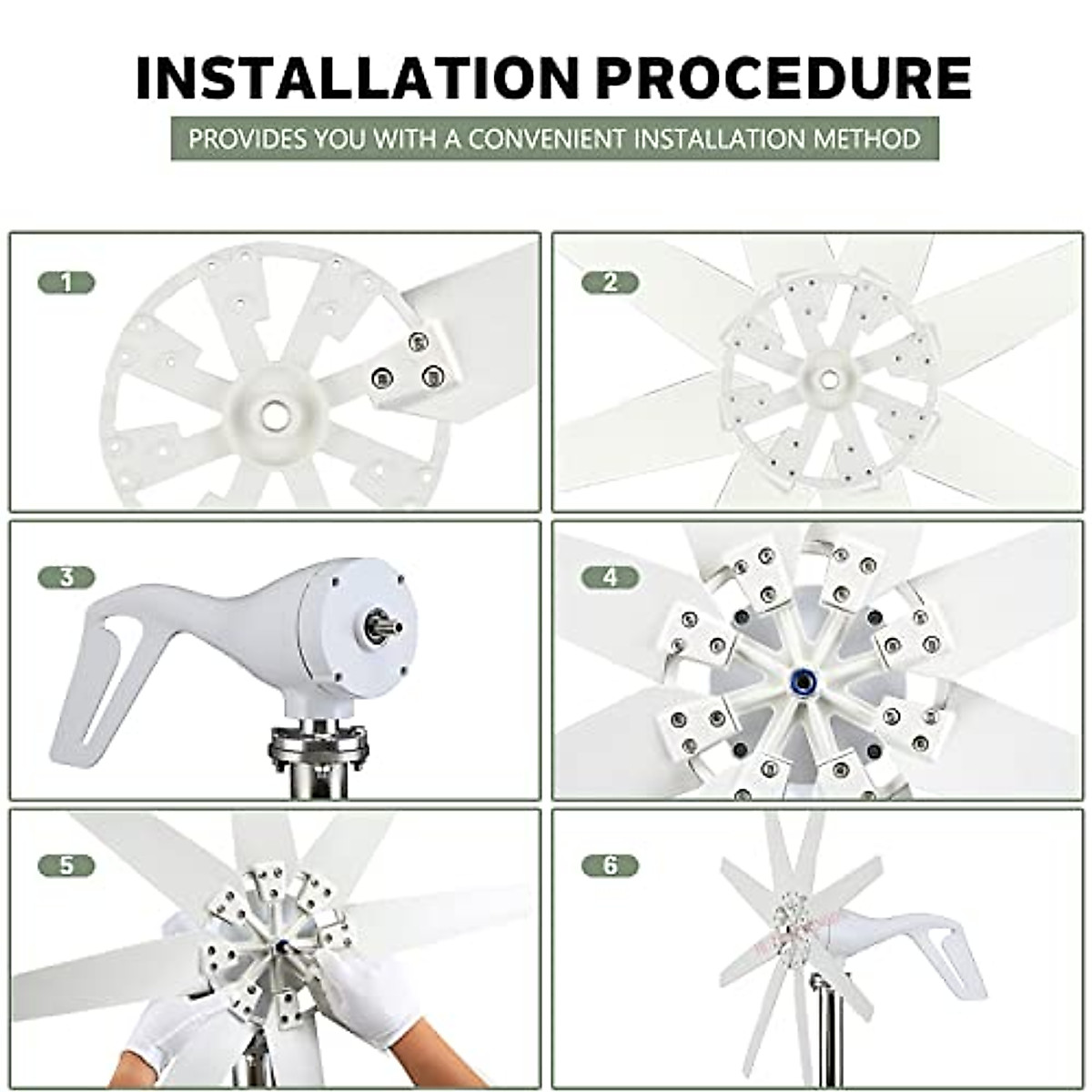 INSTALLATION PROCEDURE

PROVIDES YOU WITH A CONVENIENT INSTALLATION METHOD

1

2

3

4

5

6