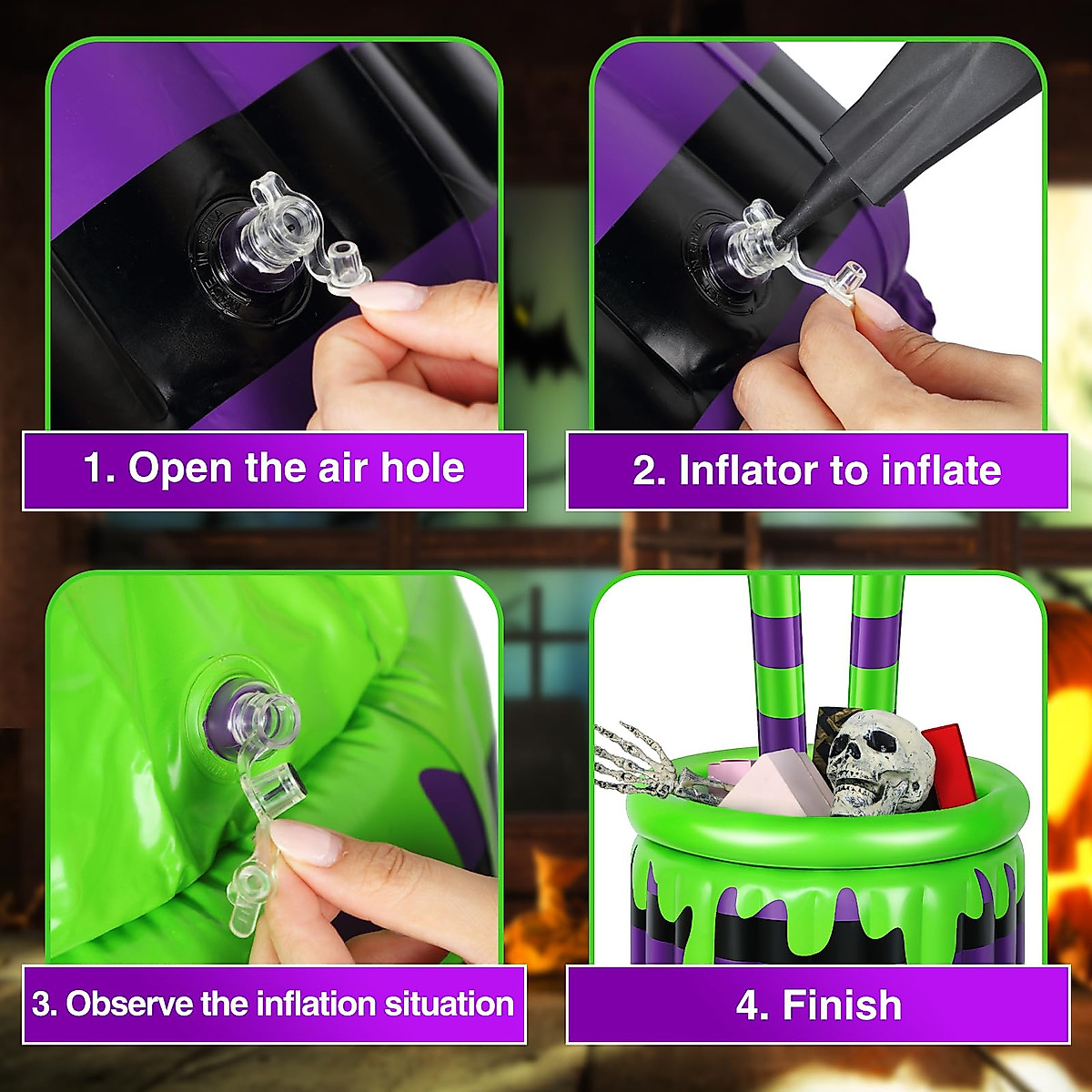 1. Open the air hole

2. Inflator to inflate

3. Observe the inflation situation

4. Finish