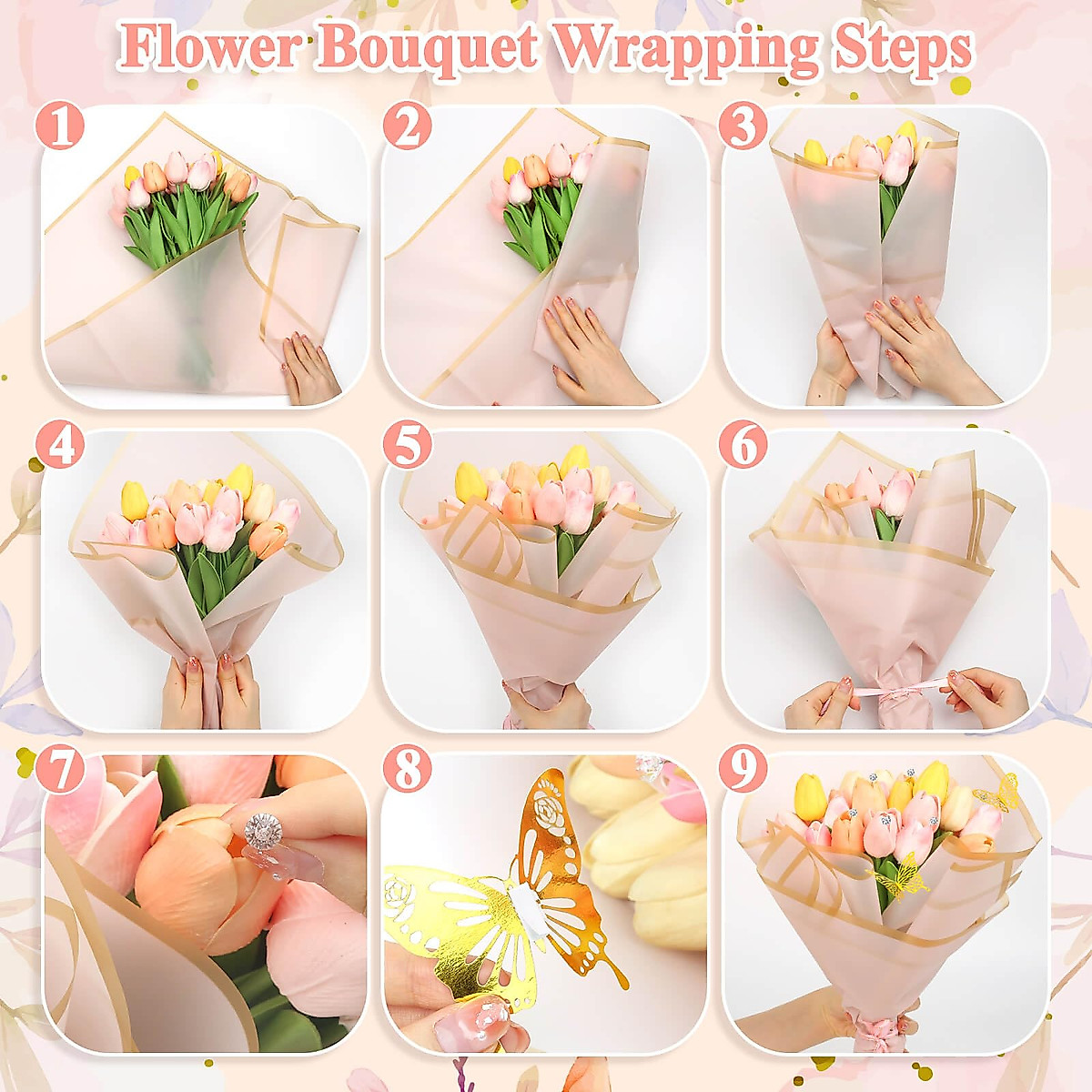 Flower Bouquet Wrapping Steps

1

2

3

4

5

6

7

8

9