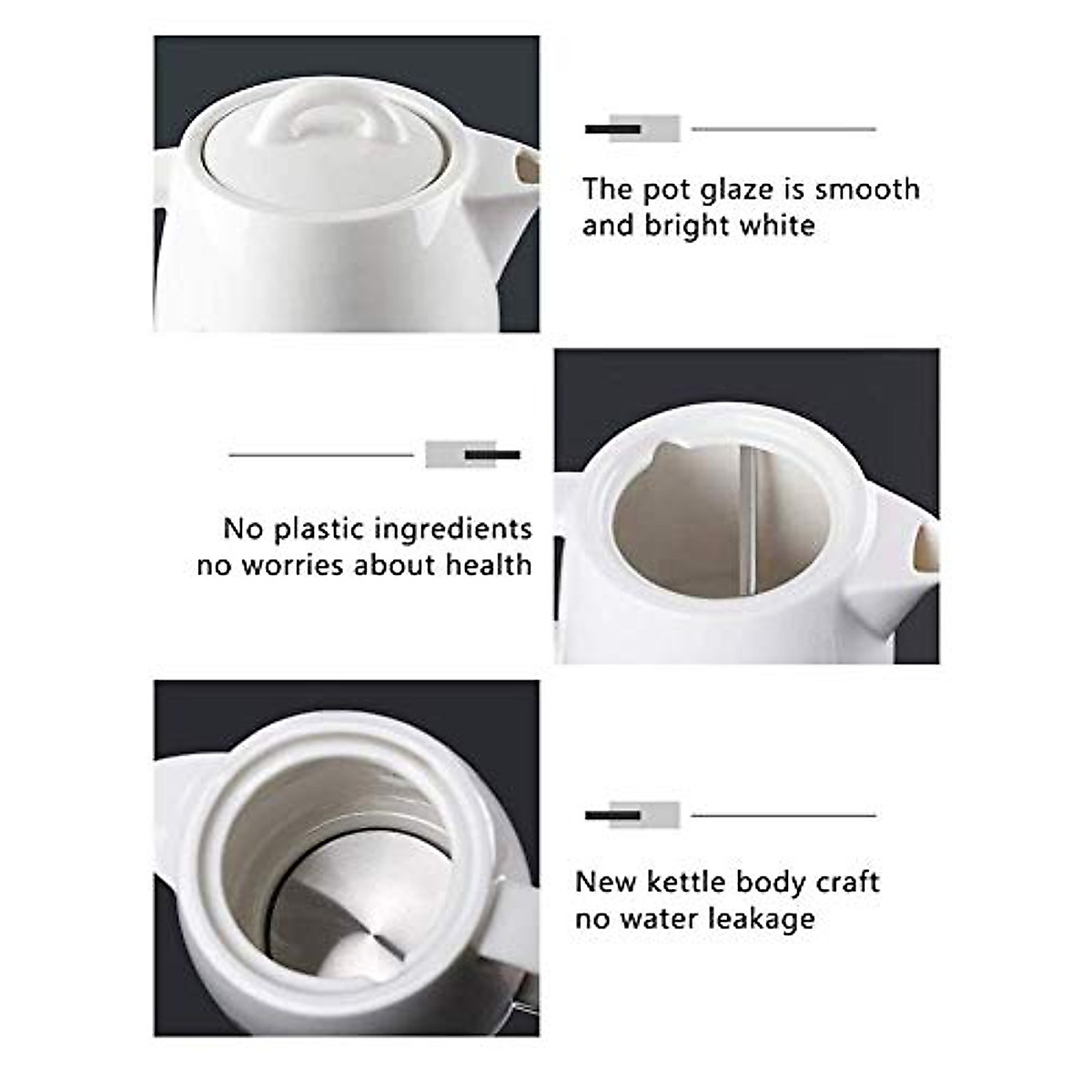 The pot glaze is smooth and bright white

No plastic ingredients no worries about health

New kettle body craft no water leakage