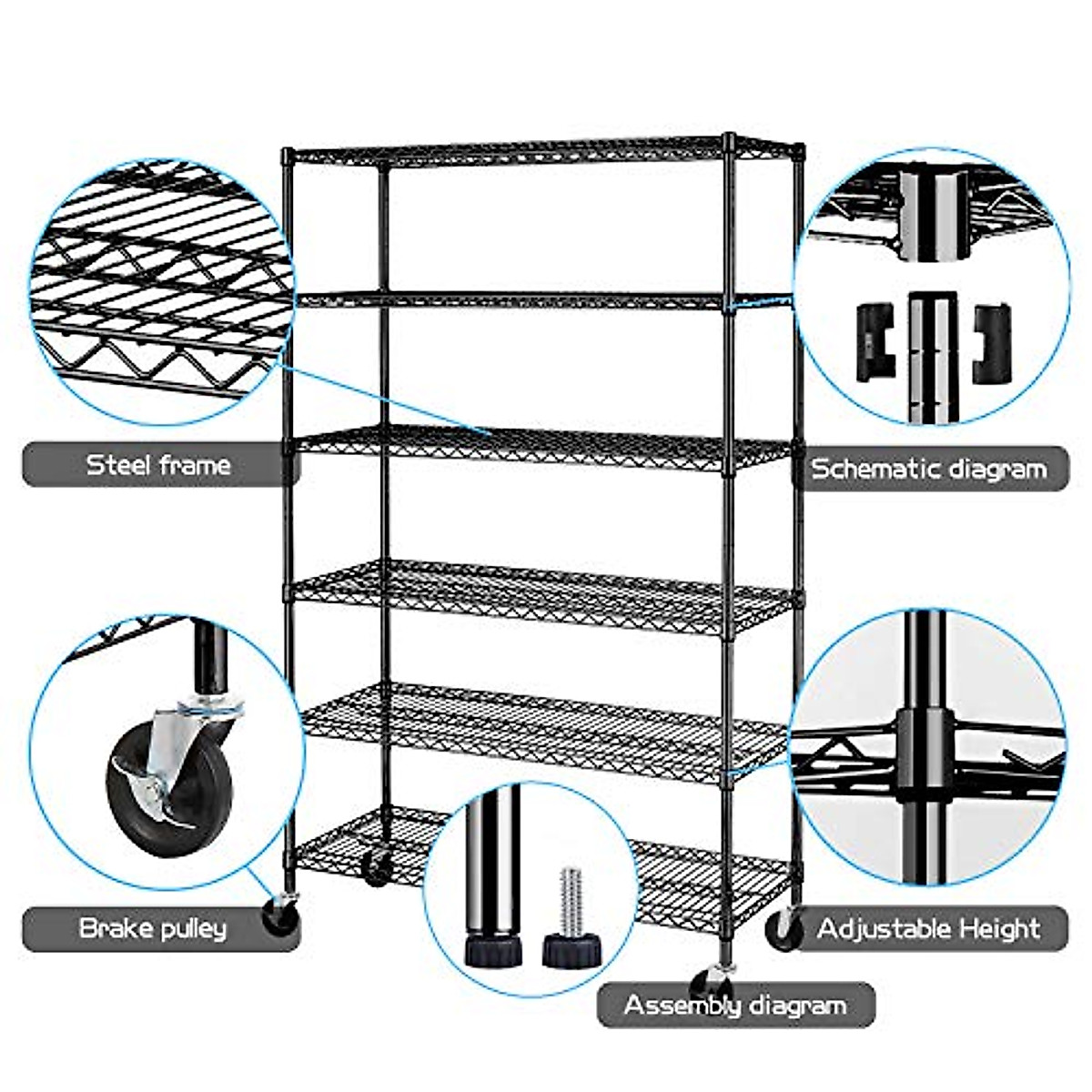 Steel frame

Schematic diagram

Brake pulley

Adjustable Height

Assembly diagram