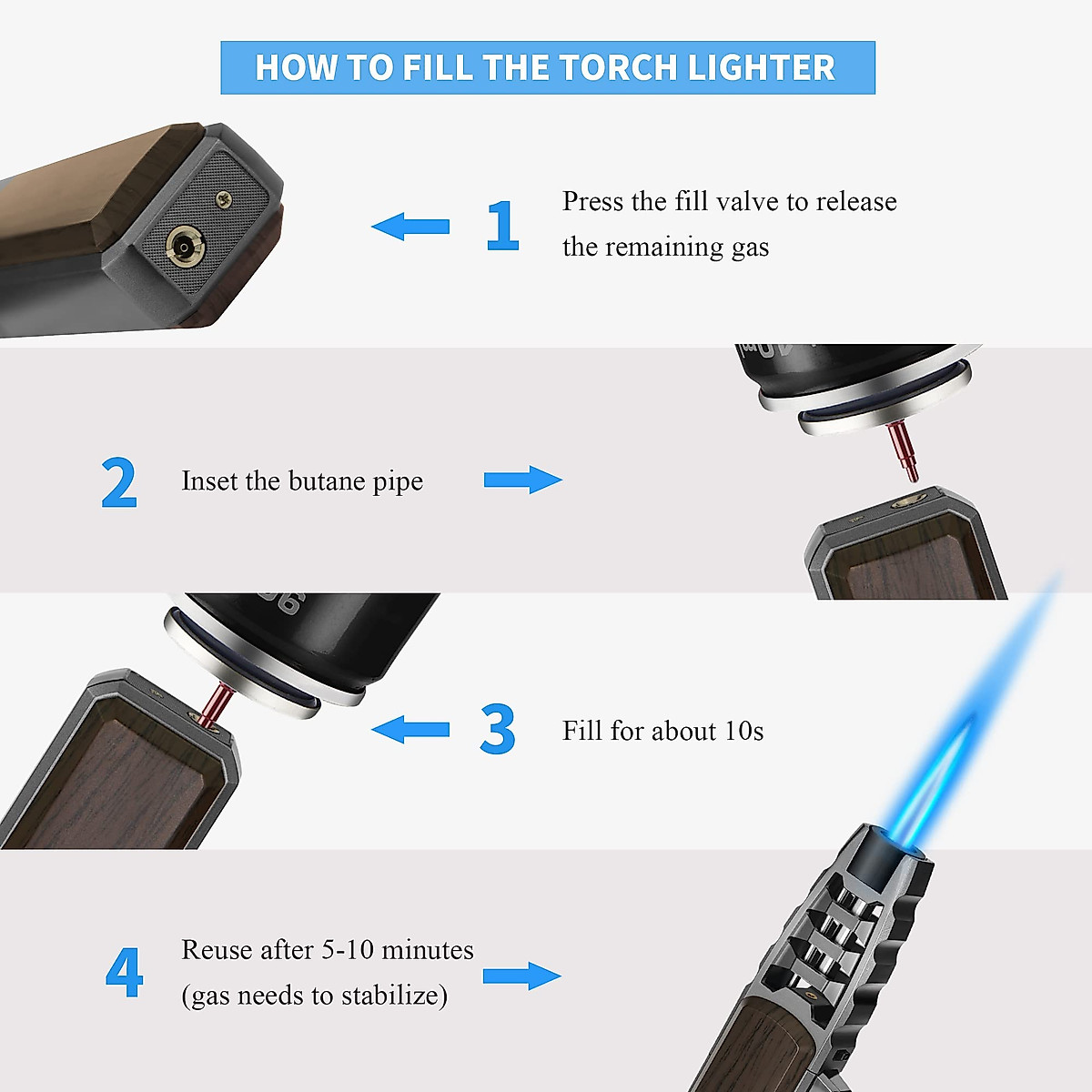 HOW TO FILL THE TORCH LIGHTER

1 Press the fill valve to release the remaining gas

2 Inset the butane pipe

3 Fill for about 10s

4 Reuse after 5-10 minutes (gas needs to stabilize)