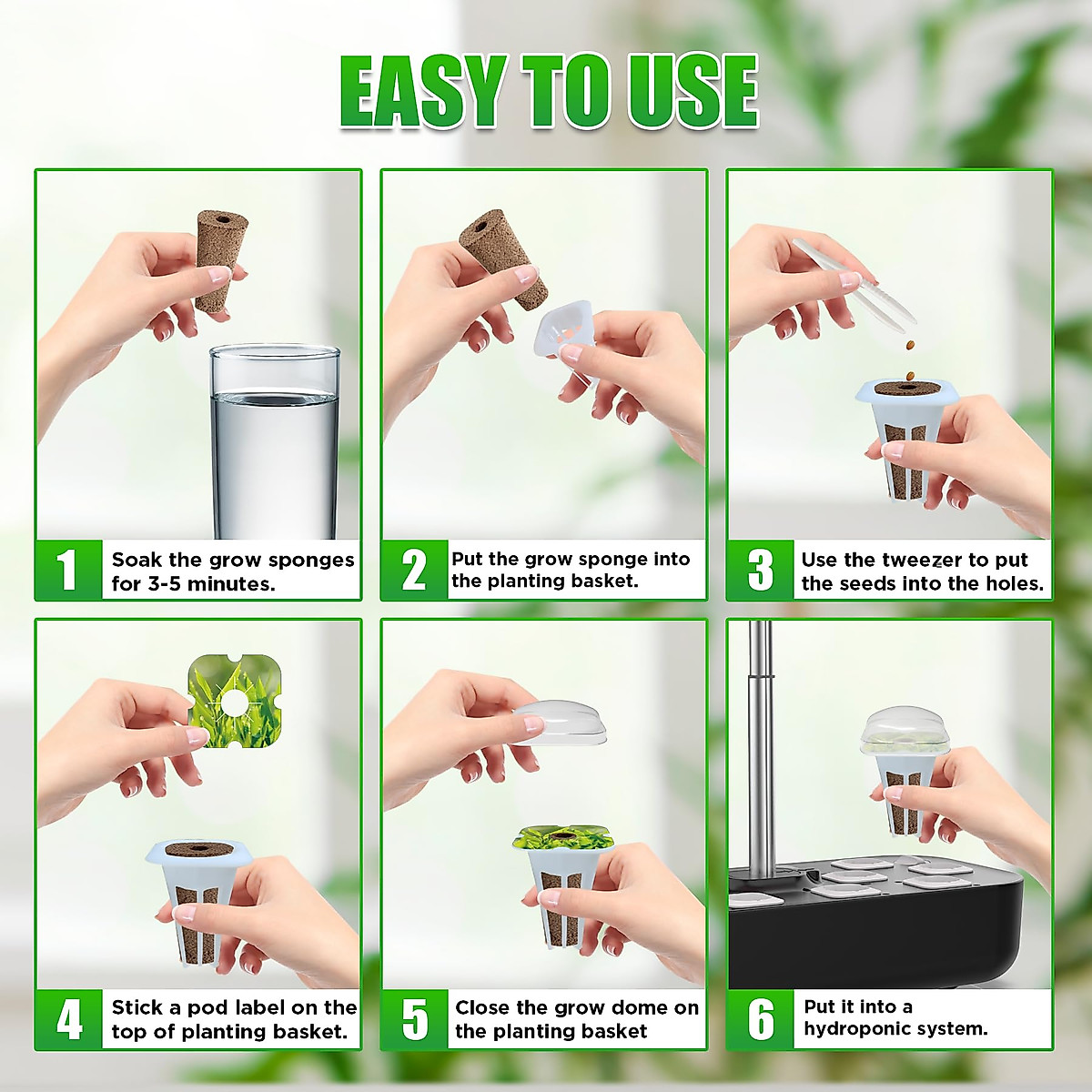 EASY TO USE

1 Soak the grow sponges for 3-5 minutes.

2 Put the grow sponge into the planting basket.

3 Use the tweezer to put the seeds into the holes.

4 Stick a pod label on the top of planting basket.

5 Close the grow dome on the planting basket

6 Put it into a hydroponic system.