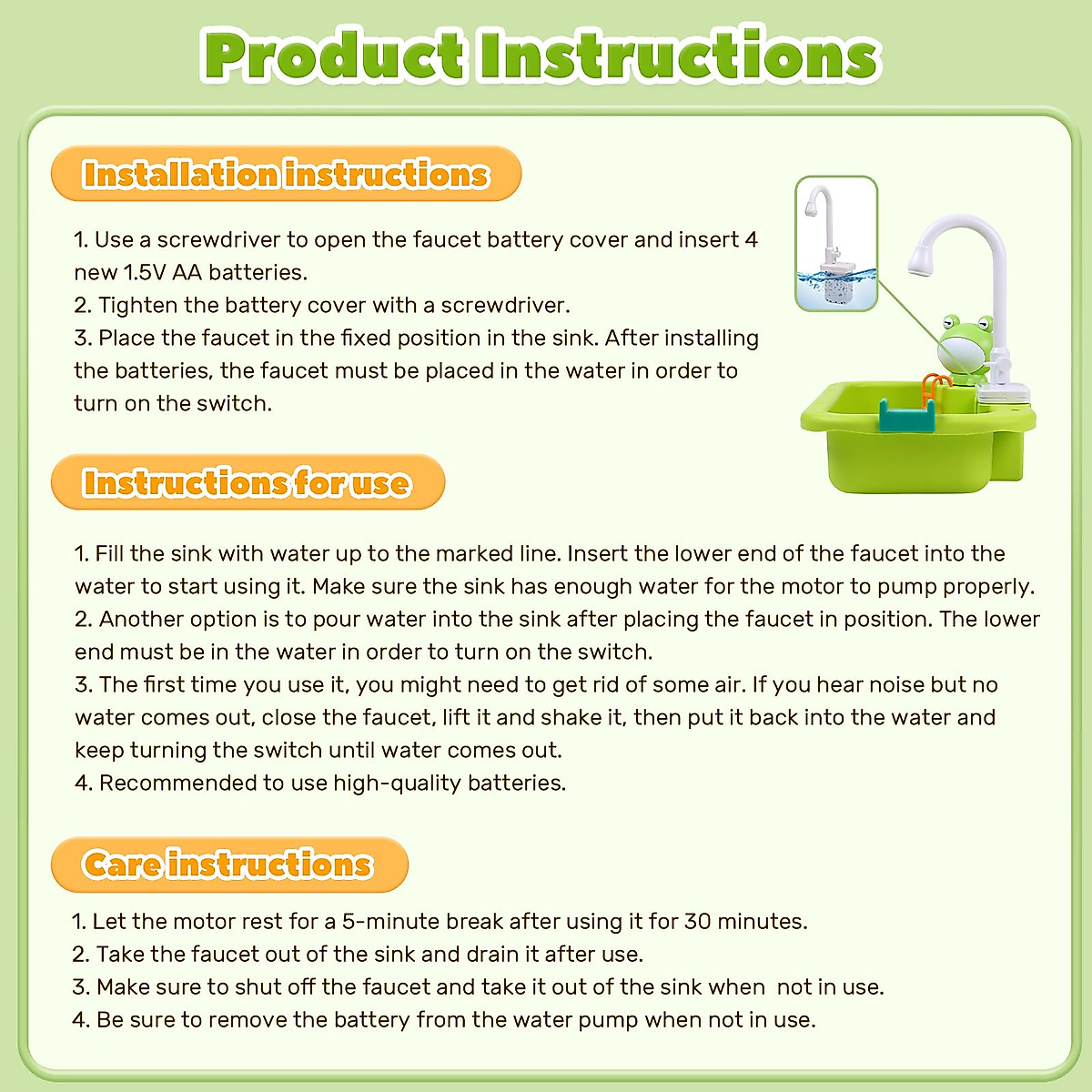 Product Instructions

Installation instructions

1. Use a screwdriver to open the faucet battery cover and insert 4 new 1.5V AA batteries.
2. Tighten the battery cover with a screwdriver.
3. Place the faucet in the fixed position in the sink. After installing the batteries, the faucet must be placed in the water in order to turn on the switch.

Instructions for use

1. Fill the sink with water up to the marked line. Insert the lower end of the faucet into the water to start using it. Make sure the sink has enough water for the motor to pump properly.
2. Another option is to pour water into the sink after placing the faucet in position. The lower end must be in the water in order to turn on the switch.
3. The first time you use it, you might need to get rid of some air. If you hear noise but no water comes out, close the faucet, lift it and shake it, then put it back into the water and keep turning the switch until water comes out.
4. Recommended to use high-quality batteries.

Care instructions

1. Let the motor rest for a 5-minute break after using it for 30 minutes.
2. Take the faucet out of the sink and drain it after use.
3. Make sure to shut off the faucet and take it out of the sink when not in use.
4. Be sure to remove the battery from the water pump when not in use.