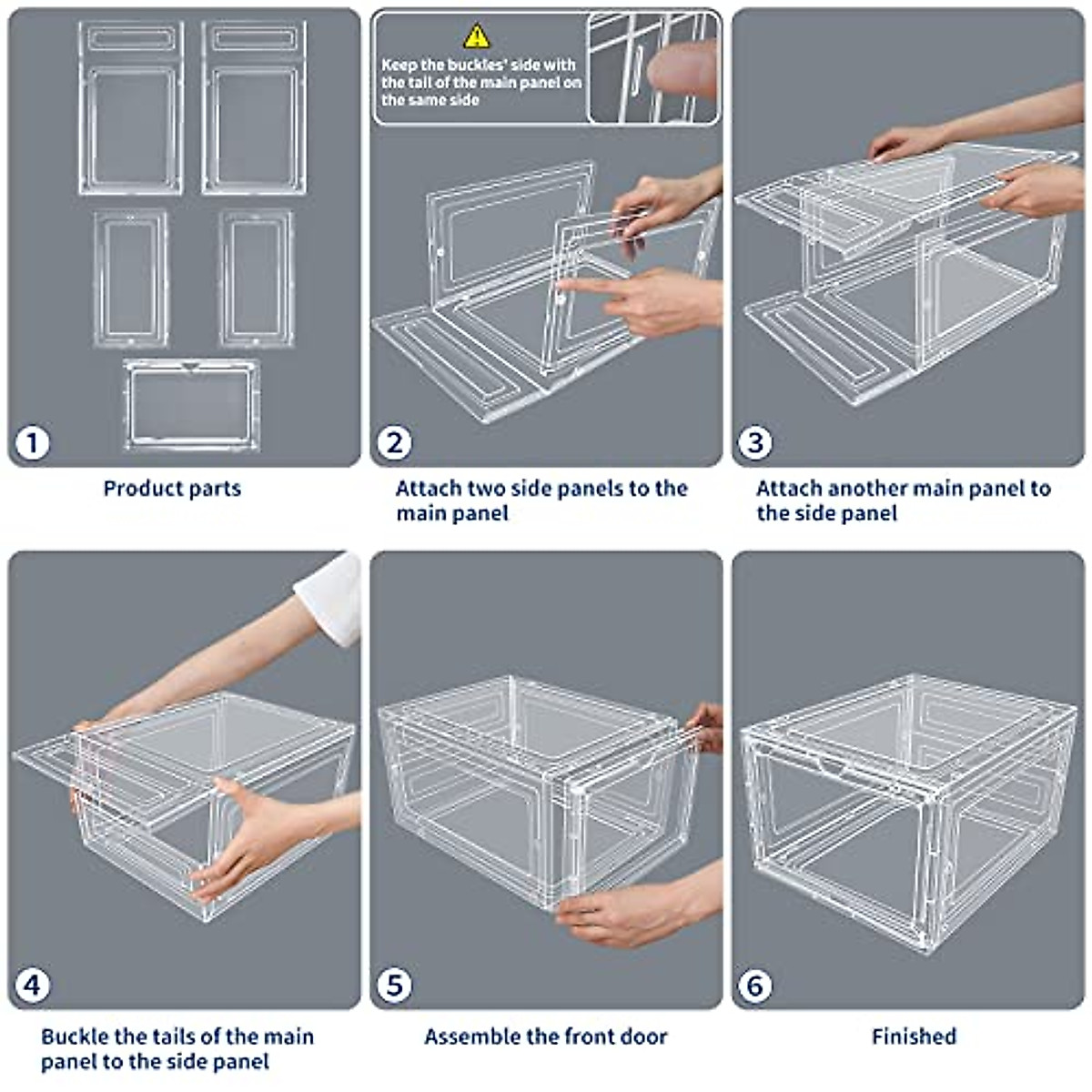 1

Product parts

Keep the buckles' side with the tail of the main panel on the same side

2

Attach two side panels to the main panel

3

Attach another main panel to the side panel

4

Buckle the tails of the main panel to the side panel

5

Assemble the front door

6

Finished