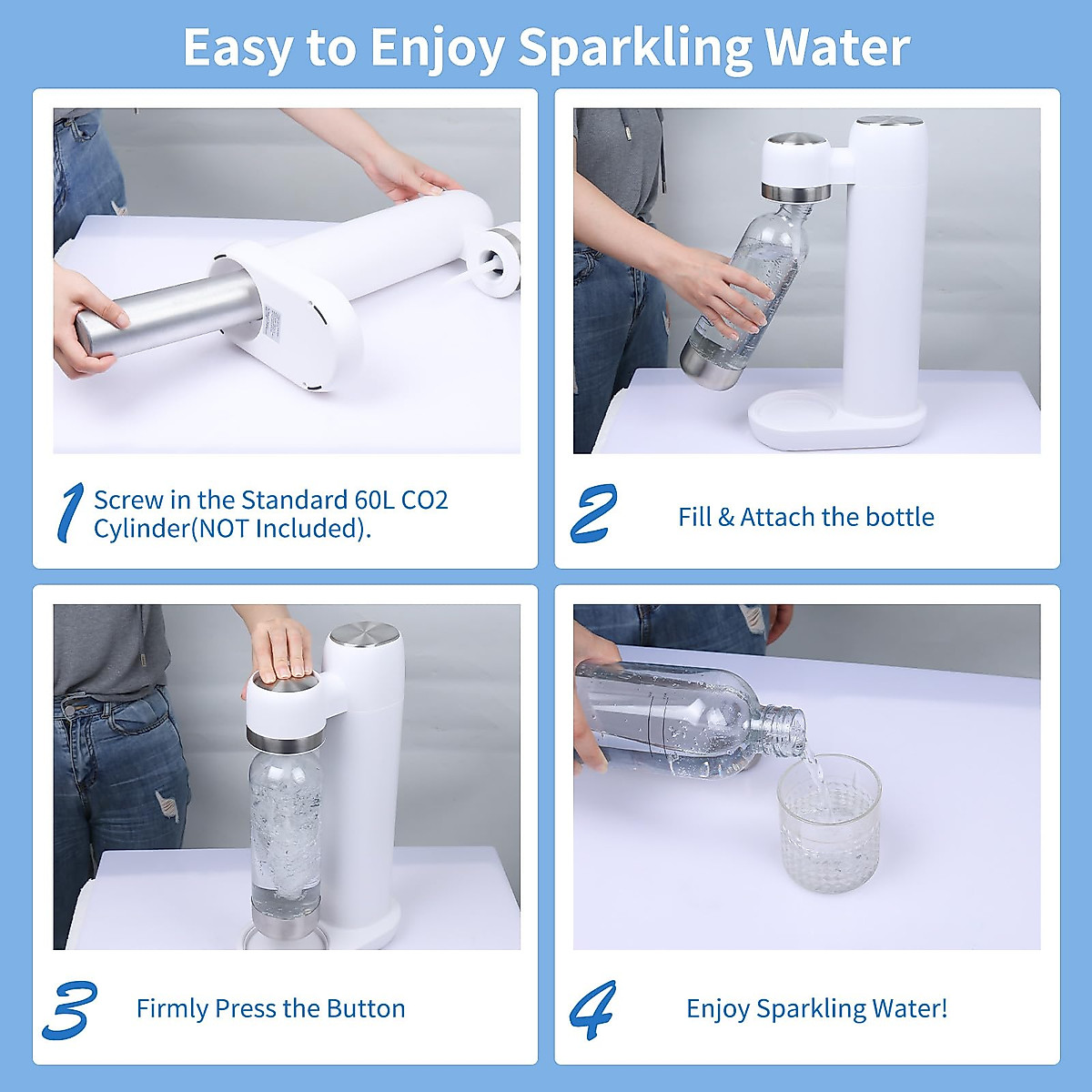 Easy to Enjoy Sparkling Water

1 Screw in the Standard 60L CO2 Cylinder(NOT Included).

2 Fill & Attach the bottle

3 Firmly Press the Button

4 Enjoy Sparkling Water!