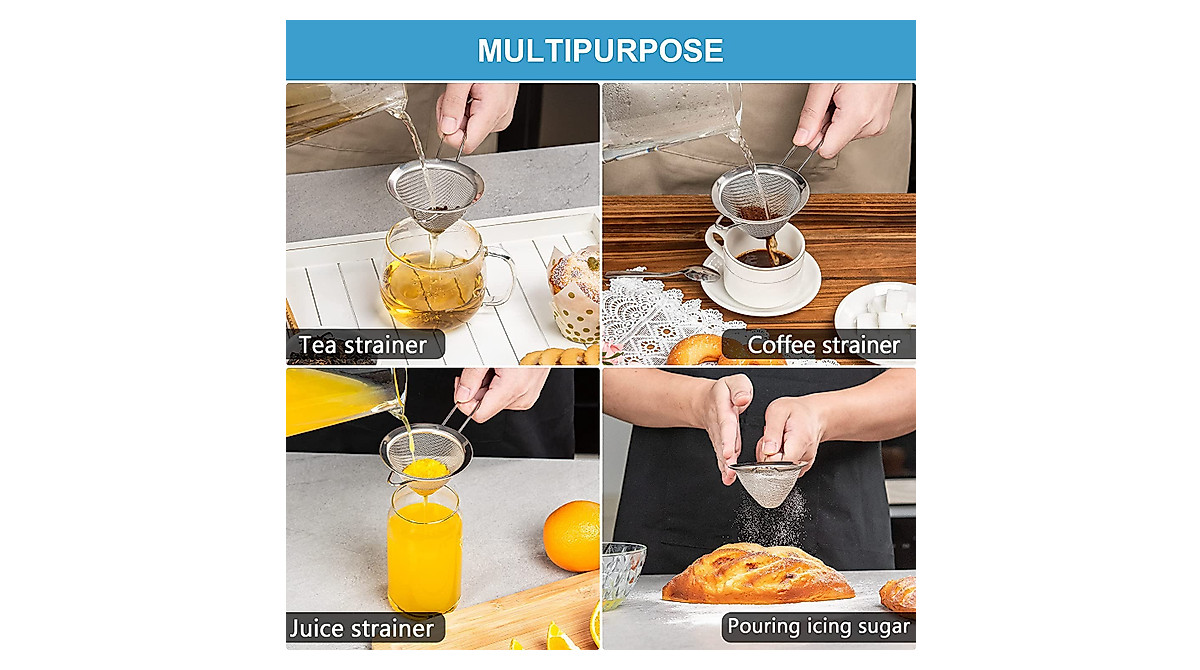 MULTIPURPOSE

Tea strainer

Coffee strainer

Juice strainer

Pouring icing sugar