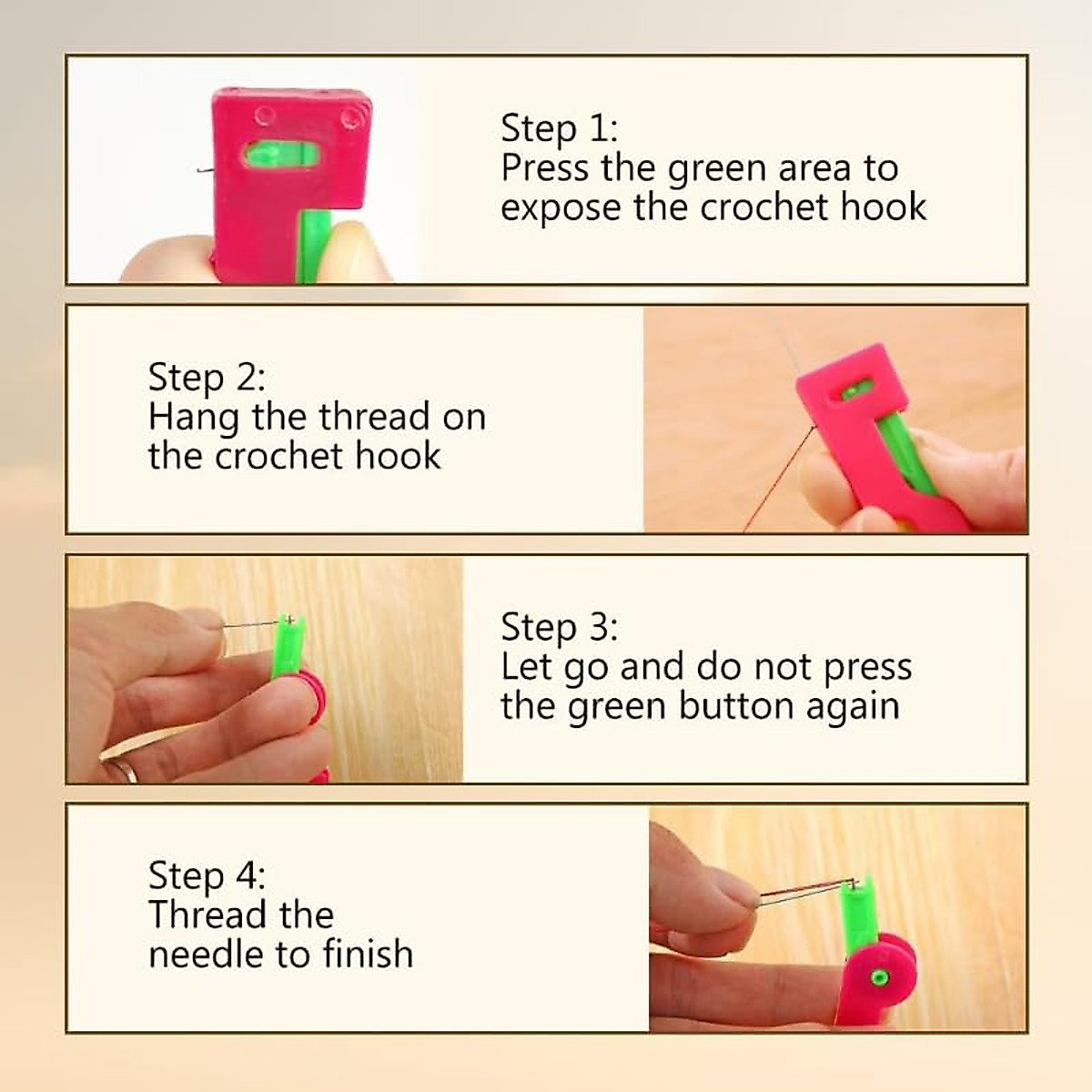 Step 1:
Press the green area to expose the crochet hook

Step 2:
Hang the thread on the crochet hook

Step 3:
Let go and do not press the green button again

Step 4:
Thread the needle to finish