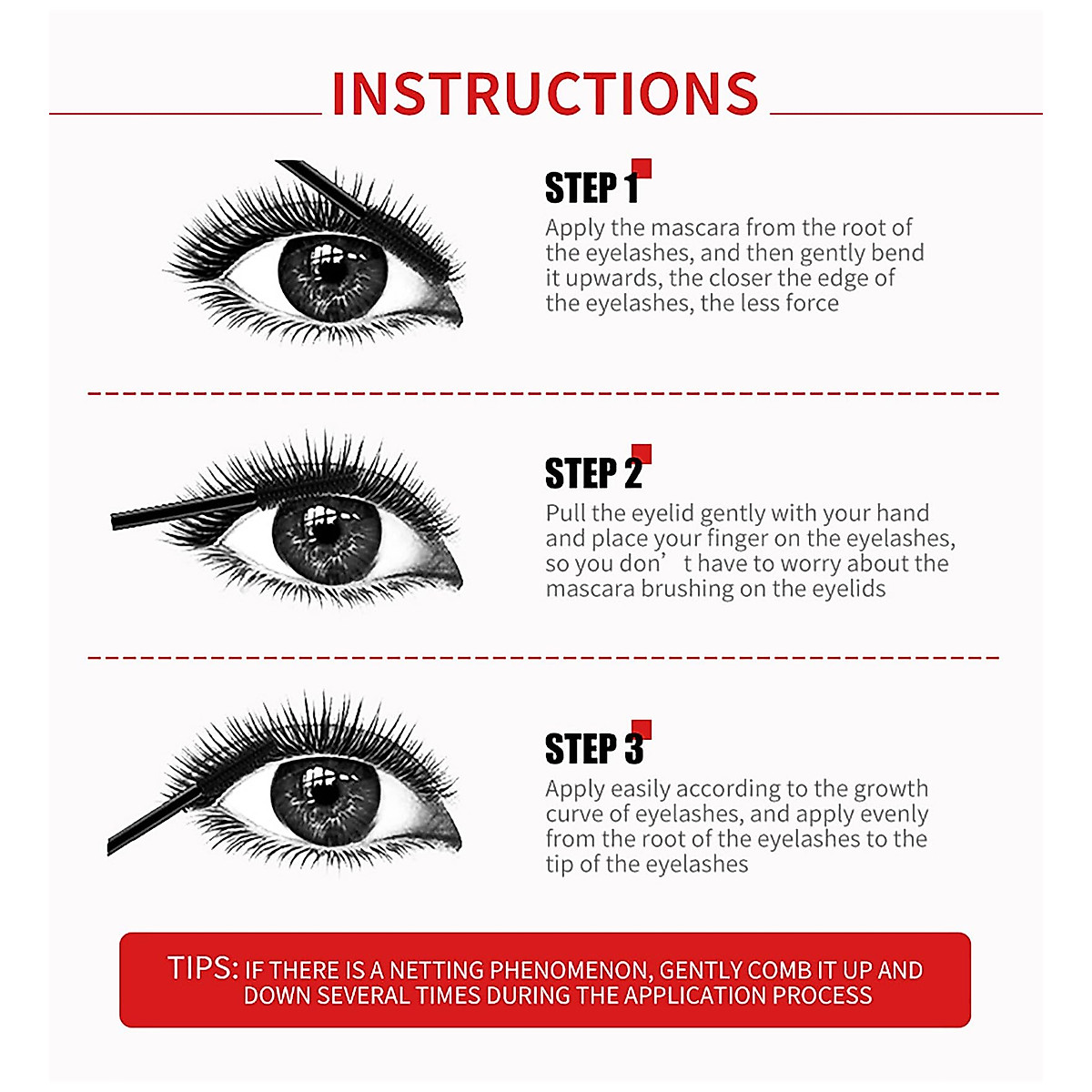 INSTRUCTIONS

STEP 1

Apply the mascara from the root of the eyelashes, and then gently bend it upwards, the closer the edge of the eyelashes, the less force

STEP 2

Pull the eyelid gently with your hand and place your finger on the eyelashes, so you don’ t have to worry about the mascara brushing on the eyelids

STEP 3

Apply easily according to the growth curve of eyelashes, and apply evenly from the root of the eyelashes to the tip of the eyelashes

TIPS: IF THERE IS A NETTING PHENOMENON, GENTLY COMB IT UP AND DOWN SEVERAL TIMES DURING THE APPLICATION PROCESS