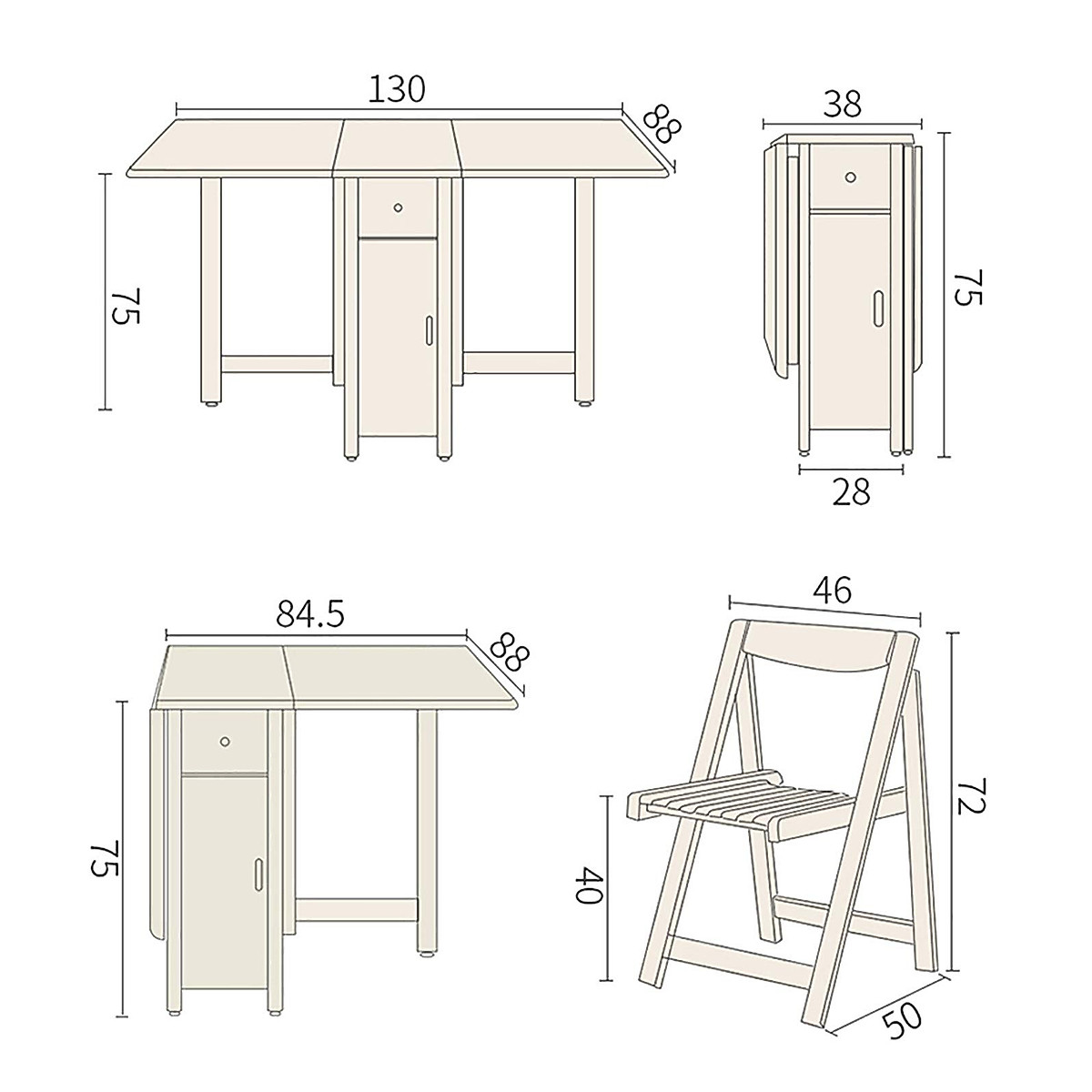 130
88
75
38
75
28
84.5
88
75
46
72
40
50