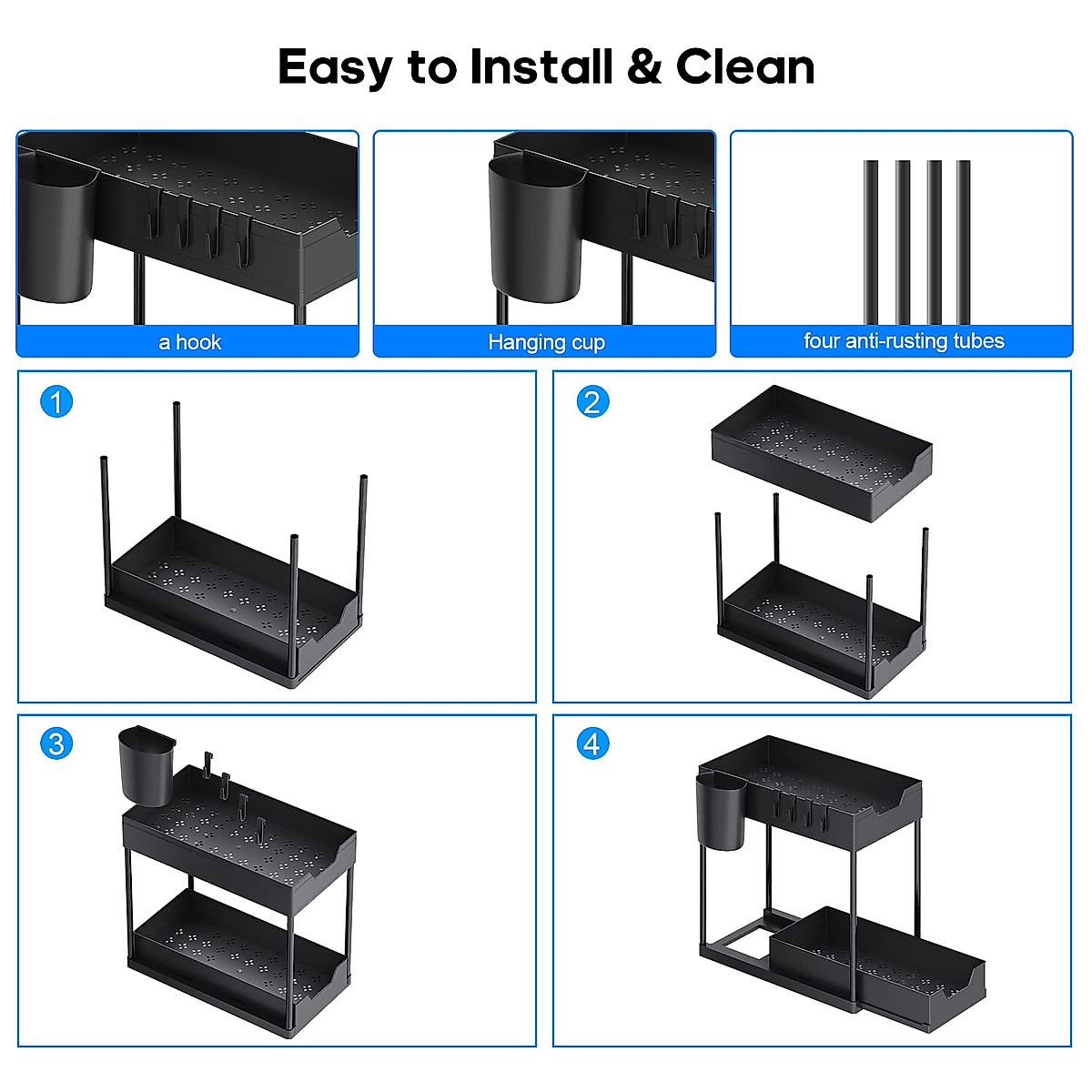 Easy to Install & Clean

a hook

Hanging cup

four anti-rusting tubes

1

2

3

4