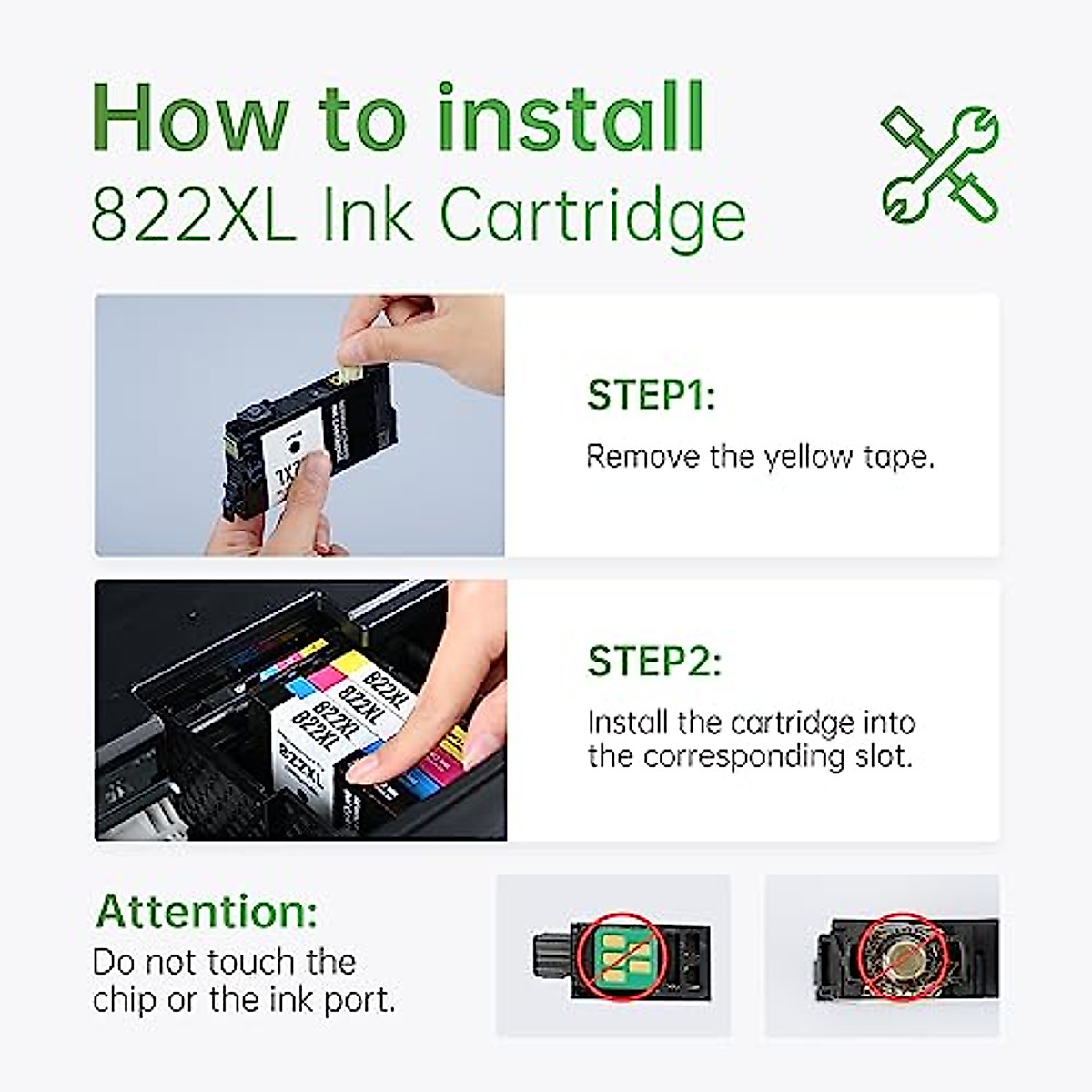 How to install
822XL Ink Cartridge

STEP1:
Remove the yellow tape.

822XL
822XL
822XL
822XL

STEP2:
Install the cartridge into the corresponding slot.

Attention:
Do not touch the chip or the ink port.