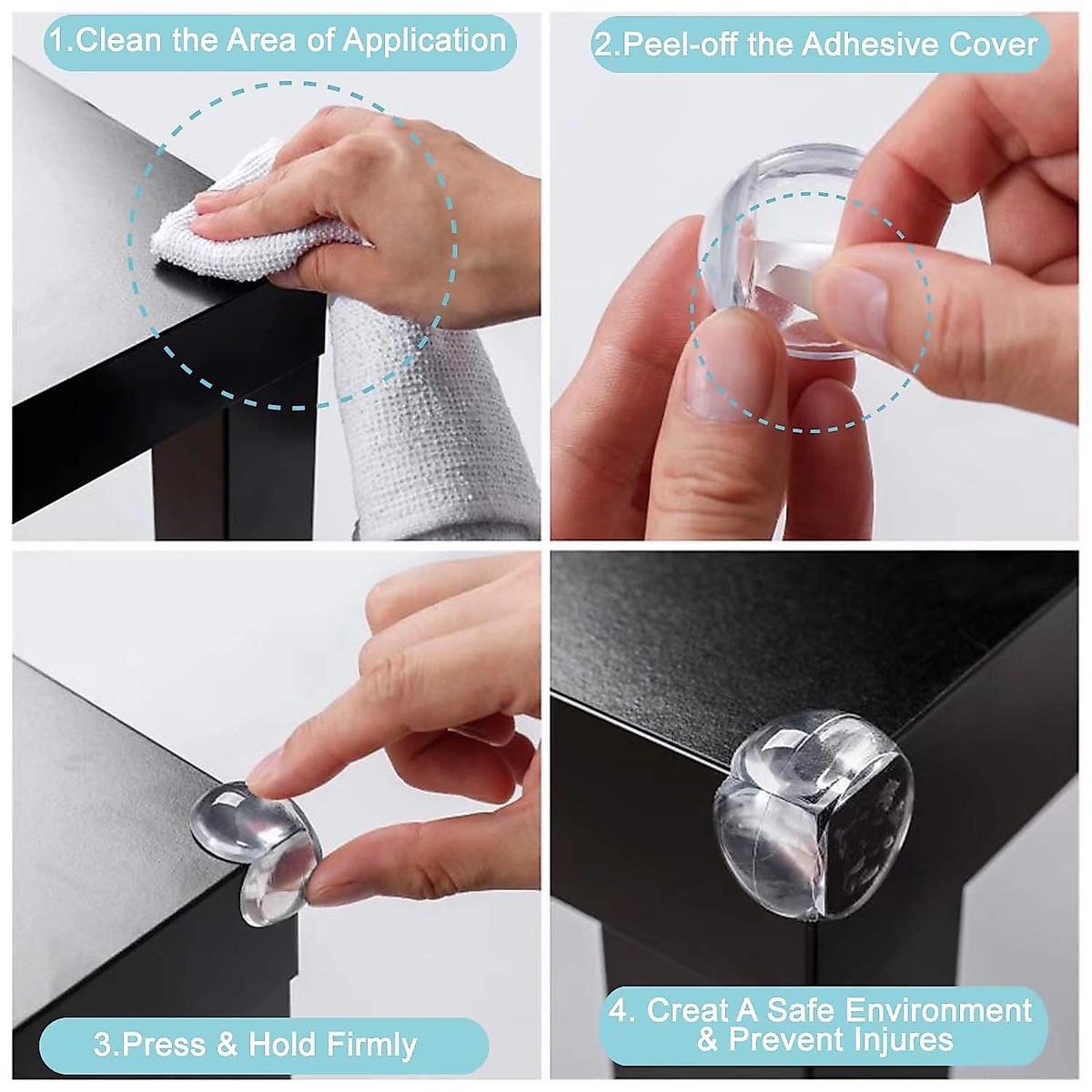 1.Clean the Area of Application

2.Peel-off the Adhesive Cover

3.Press & Hold Firmly

4. Creat A Safe Environment & Prevent Injures