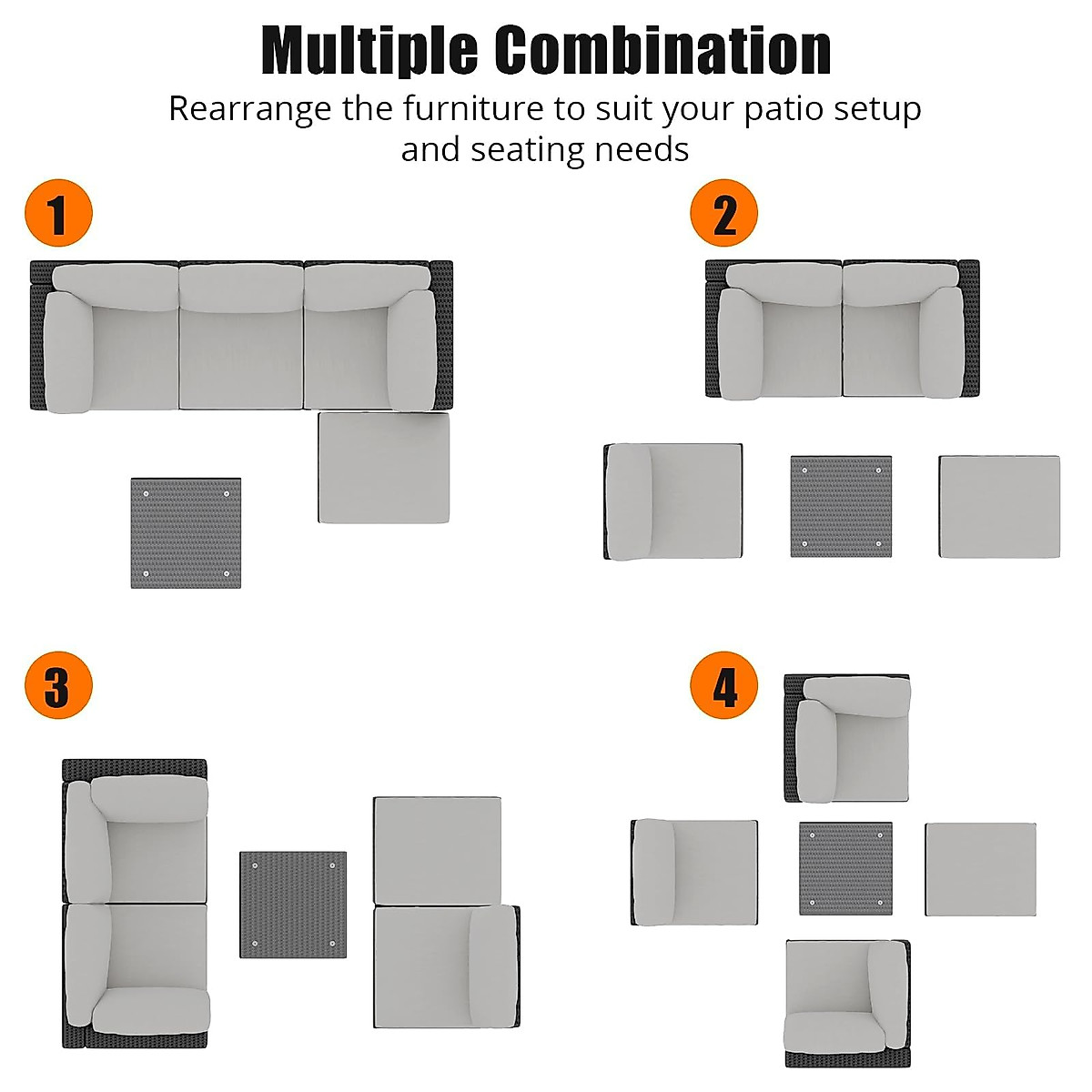 Multiple Combination

Rearrange the furniture to suit your patio setup and seating needs

1

2

3

4