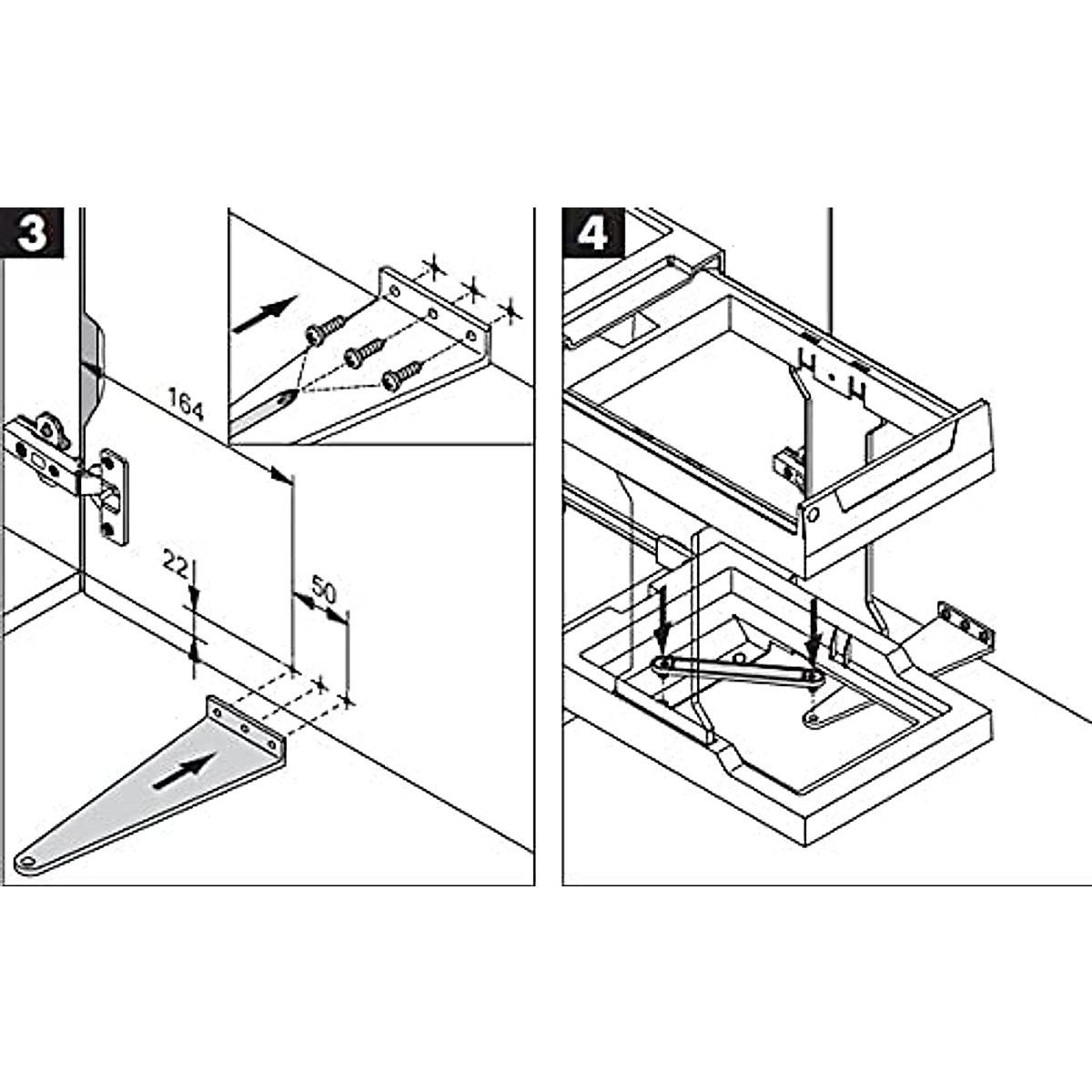 3

164

22

50

4