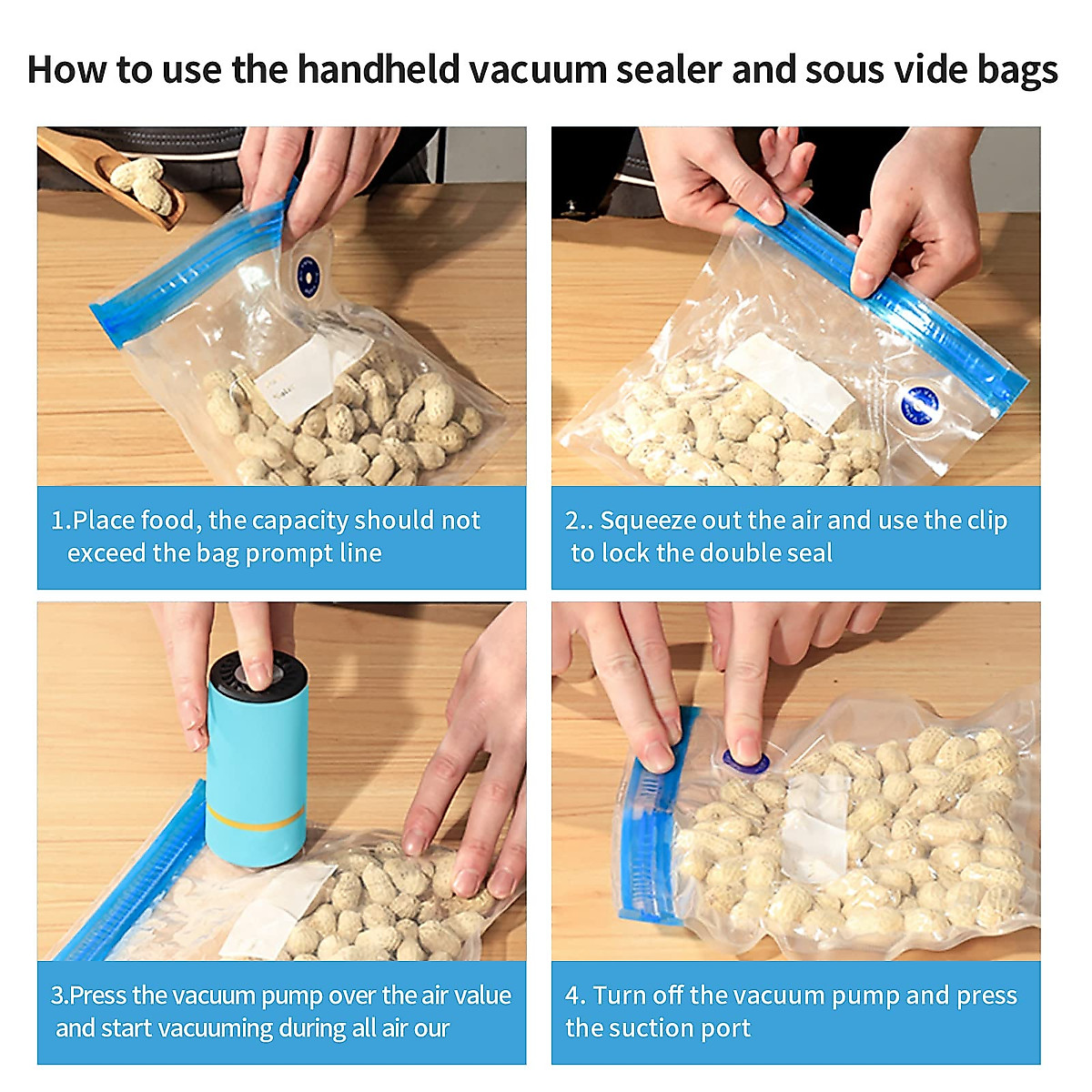 How to use the handheld vacuum sealer and sous vide bags

1.Place food, the capacity should not exceed the bag prompt line

2.. Squeeze out the air and use the clip to lock the double seal

3.Press the vacuum pump over the air value and start vacuuming during all air our

4. Turn off the vacuum pump and press the suction port