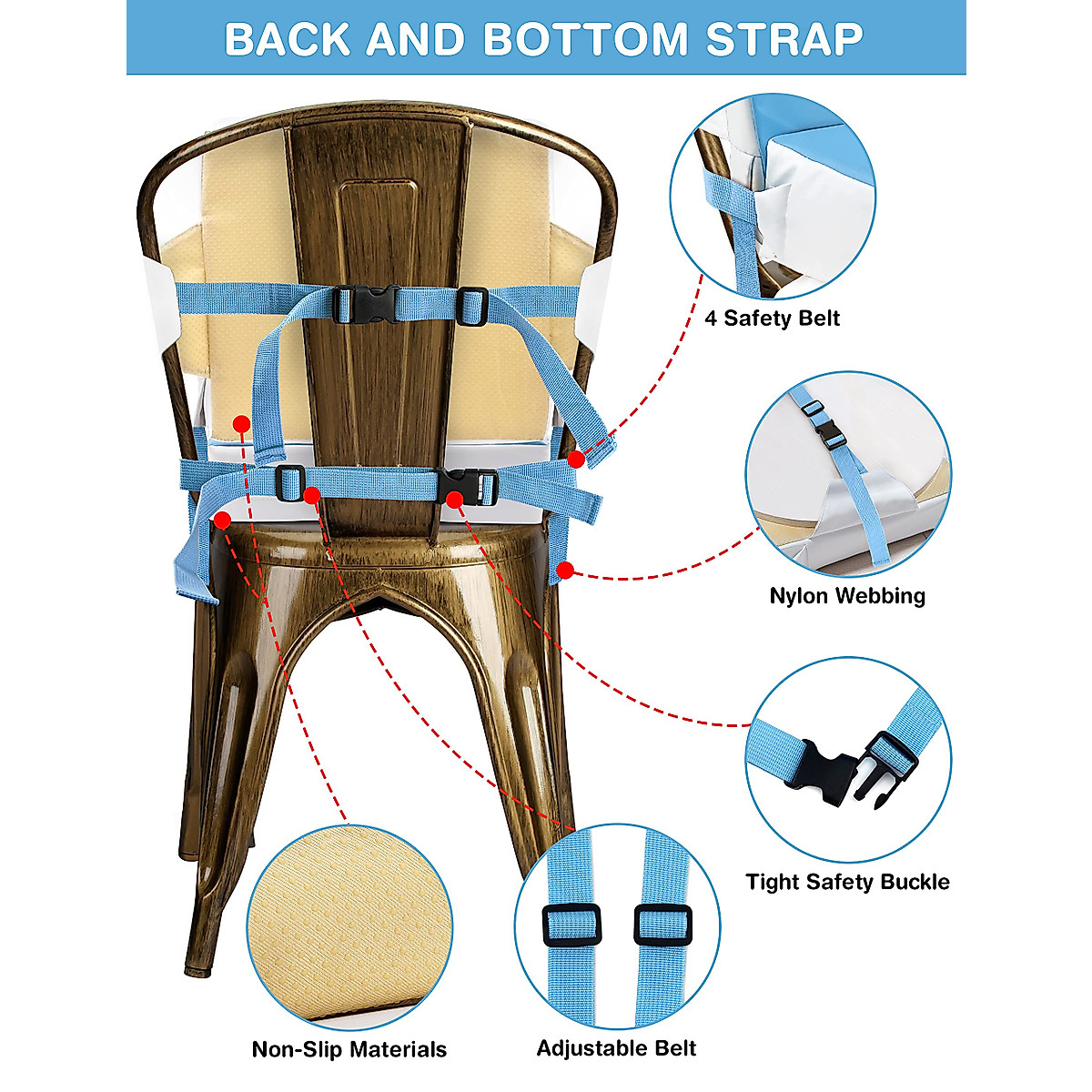 BACK AND BOTTOM STRAP

4 Safety Belt

Nylon Webbing

Tight Safety Buckle

Non-Slip Materials

Adjustable Belt