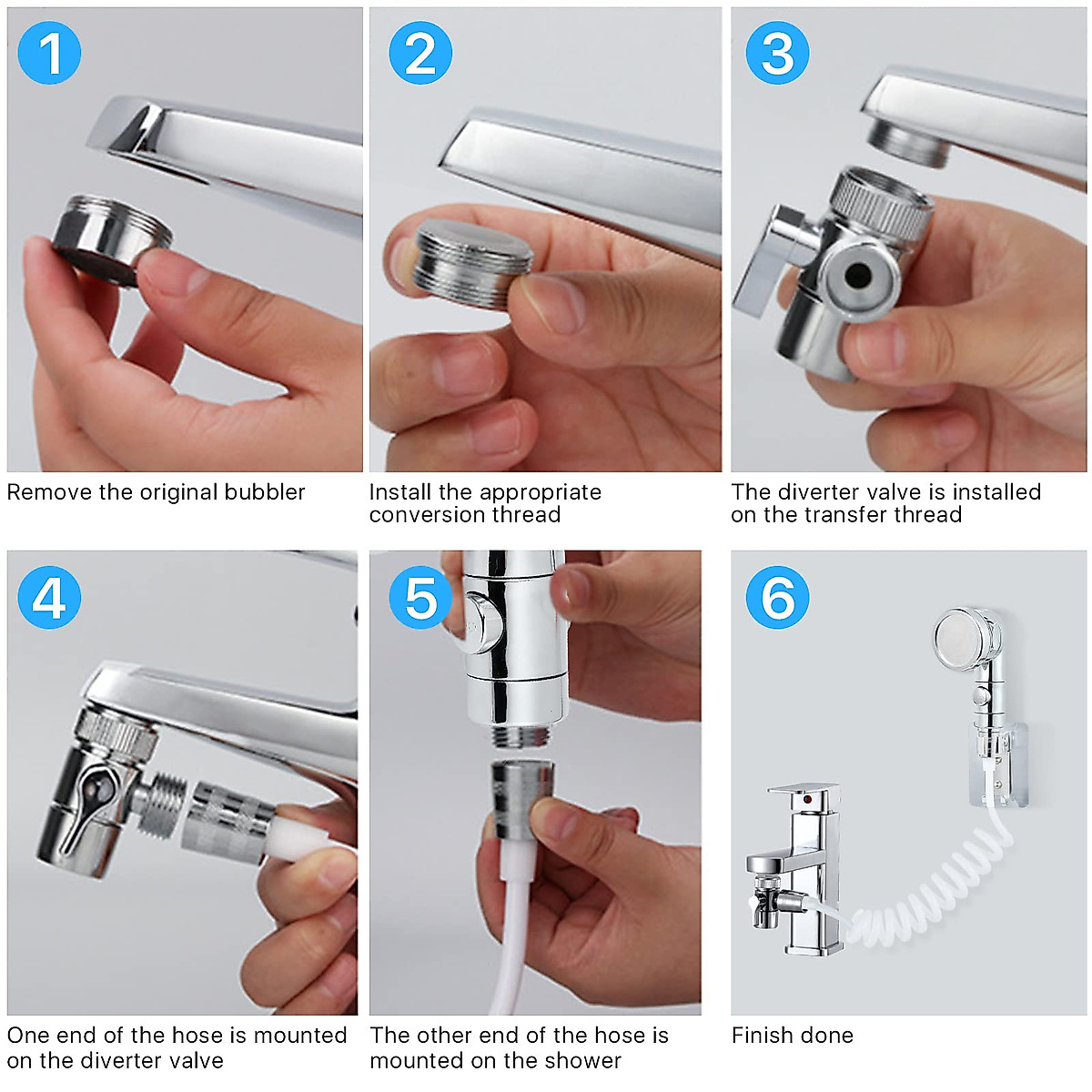 1

Remove the original bubbler

2

Install the appropriate conversion thread

3

The diverter valve is installed on the transfer thread

4

One end of the hose is mounted on the diverter valve

5

The other end of the hose is mounted on the shower

6

Finish done