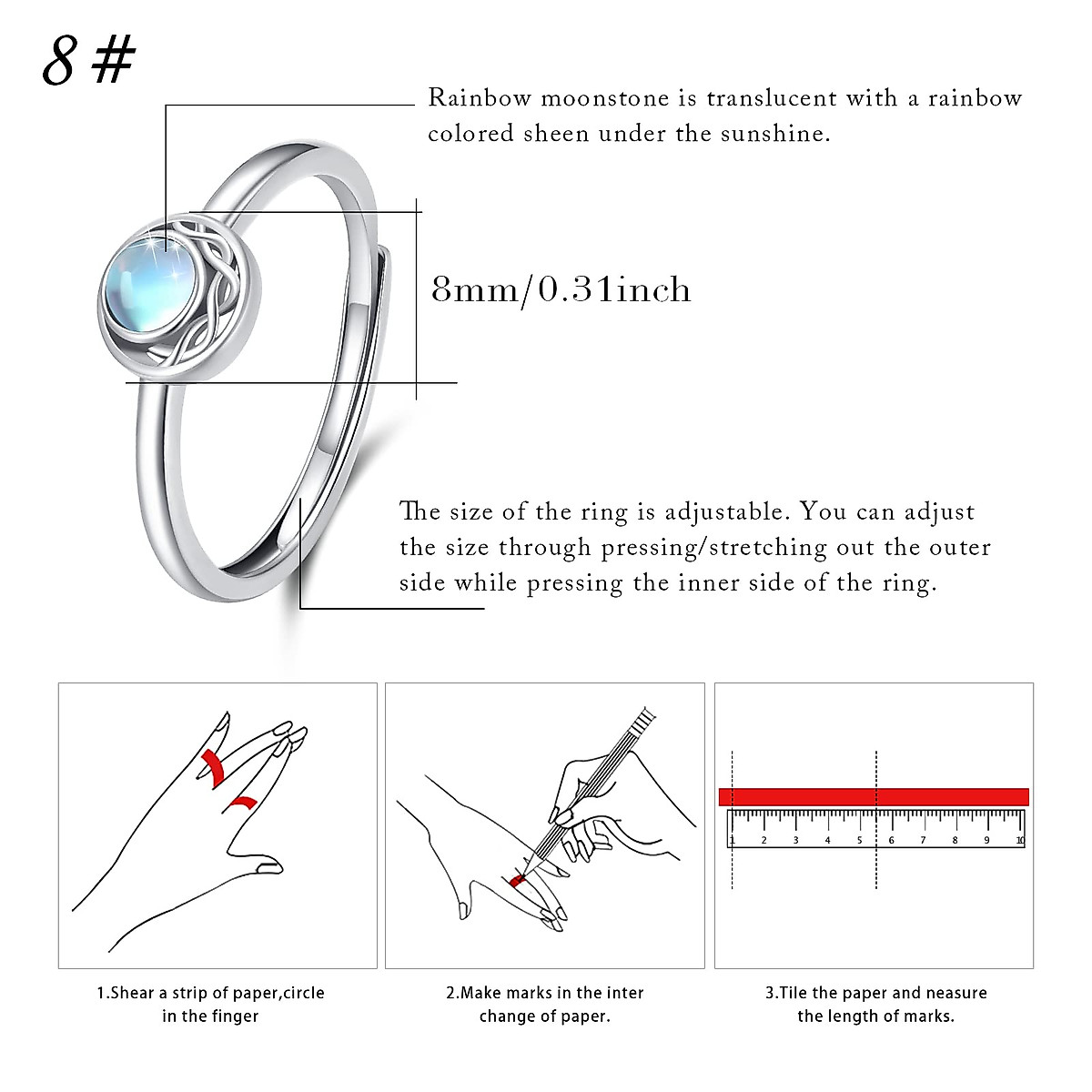 8 #

Rainbow moonstone is translucent with a rainbow colored sheen under the sunshine.

8mm/0.31inch

The size of the ring is adjustable. You can adjust the size through pressing/stretching out the outer side while pressing the inner side of the ring.

1 2 3 4 5 6 7 8 9 10

1.Shear a strip of paper,circle in the finger

2.Make marks in the inter change of paper.

3.Tile the paper and neasure the length of marks.