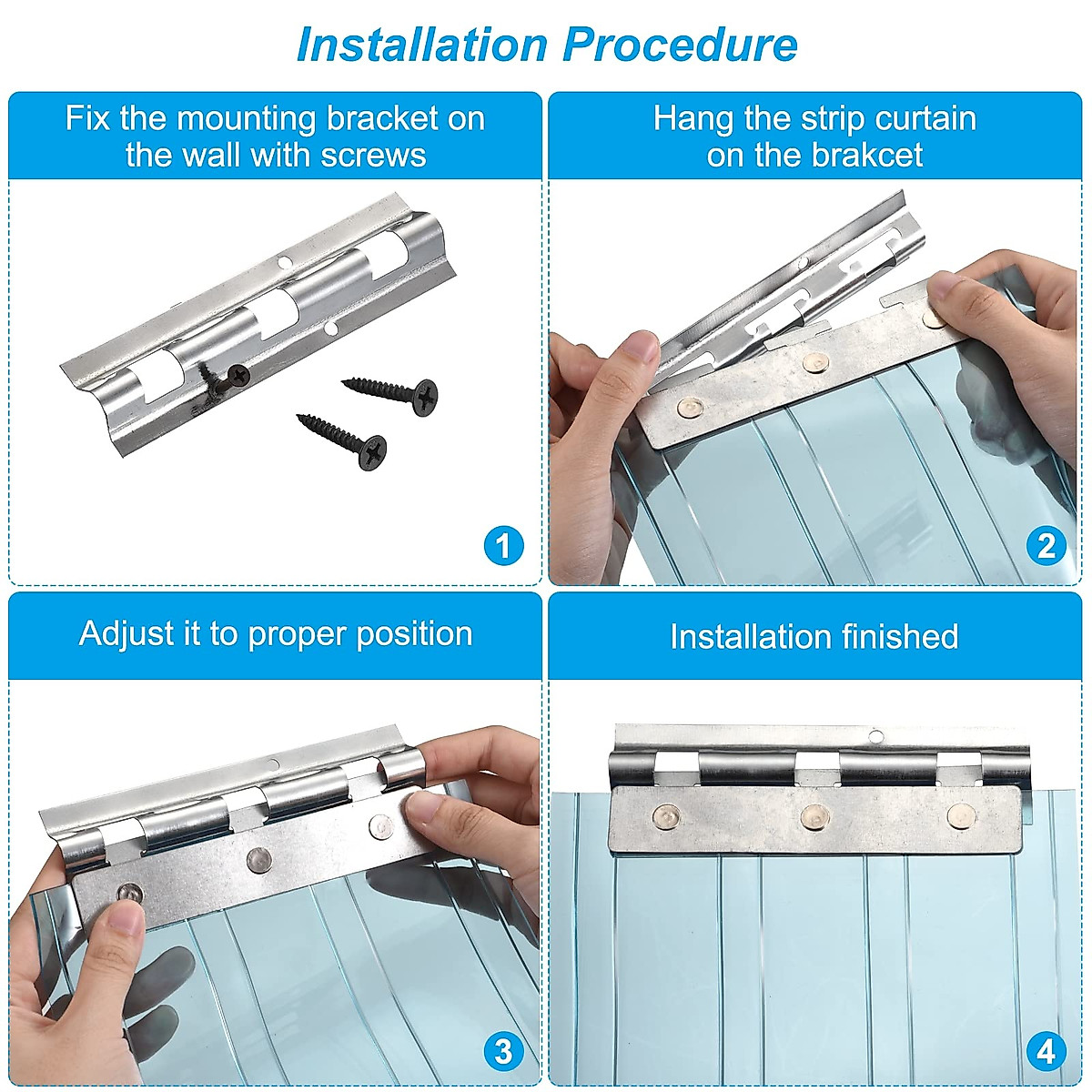 Installation Procedure

Fix the mounting bracket on the wall with screws

1

Hang the strip curtain on the brakcet

2

Adjust it to proper position

3

Installation finished

4