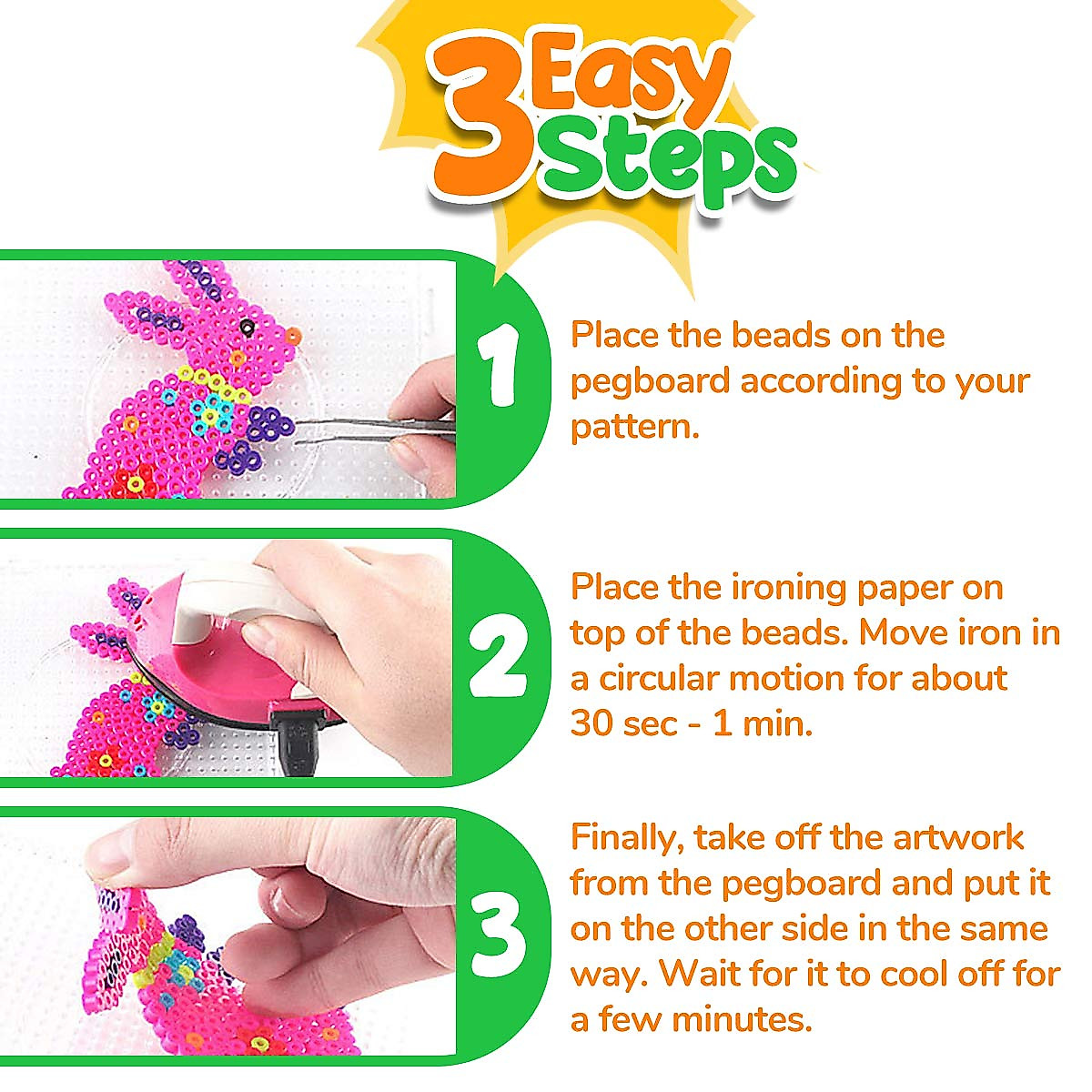 3 Easy Steps

1

Place the beads on the pegboard according to your pattern.

2

Place the ironing paper on top of the beads. Move iron in a circular motion for about 30 sec - 1 min.

3

Finally, take off the artwork from the pegboard and put it on the other side in the same way. Wait for it to cool off for a few minutes.