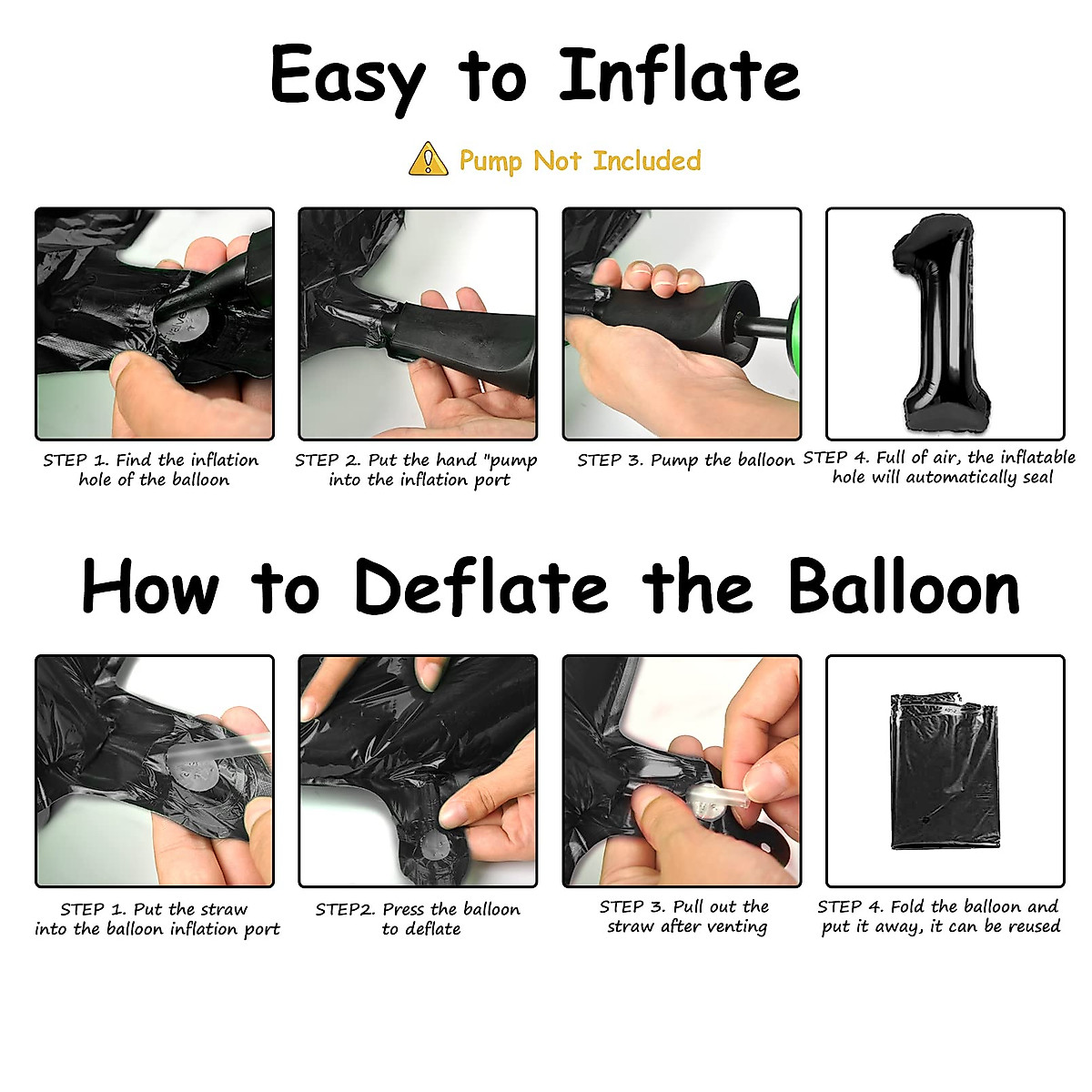 Easy to Inflate

Pump Not Included

STEP 1. Find the inflation hole of the balloon

STEP 2. Put the hand "pump into the inflation port

STEP 3. Pump the balloon

STEP 4. Full of air, the inflatable hole will automatically seal

How to Deflate the Balloon

STEP 1. Put the straw into the balloon inflation port

STEP2. Press the balloon to deflate

STEP 3. Pull out the straw after venting

STEP 4. Fold the balloon and put it away, it can be reused