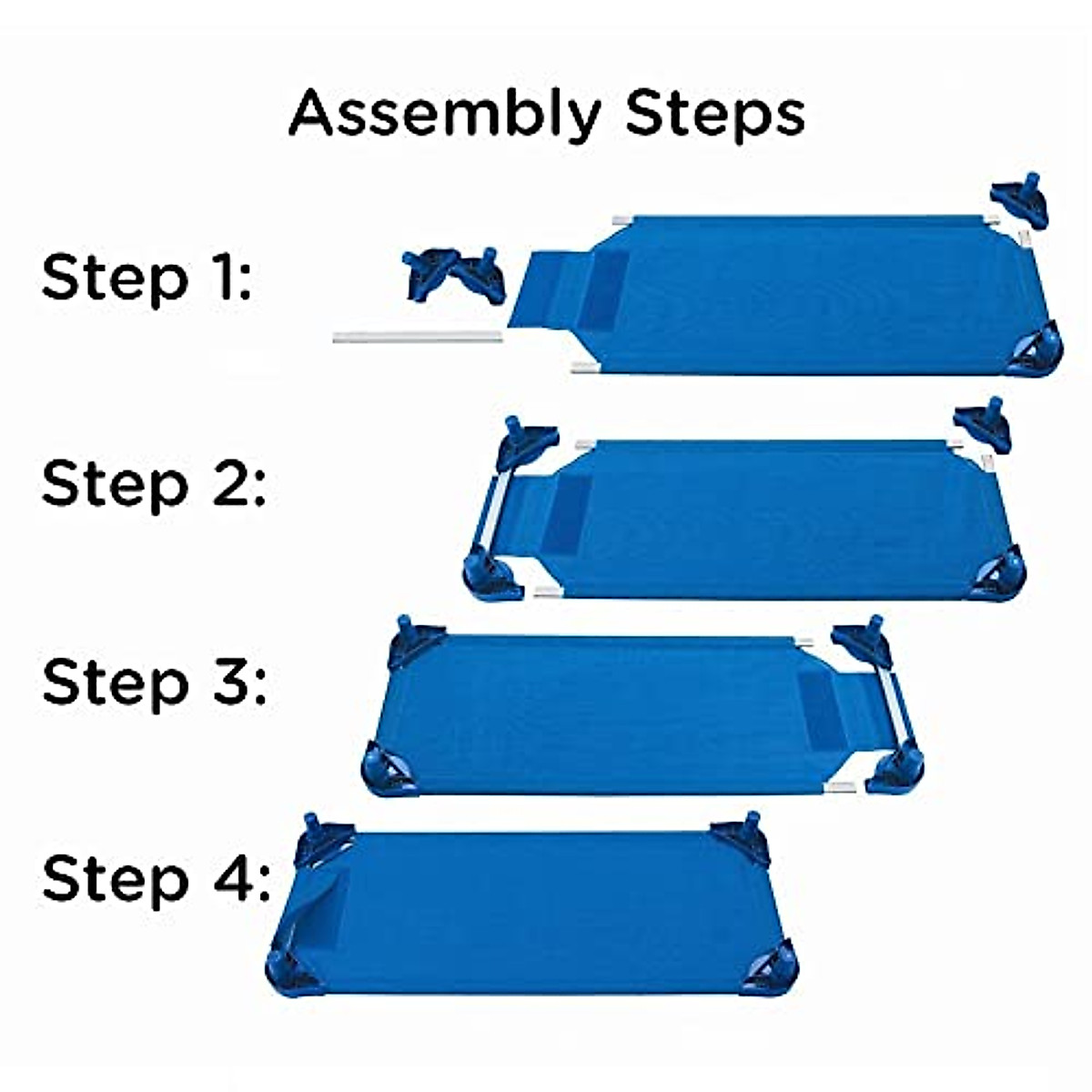 Assembly Steps

Step 1:

Step 2:

Step 3:

Step 4: