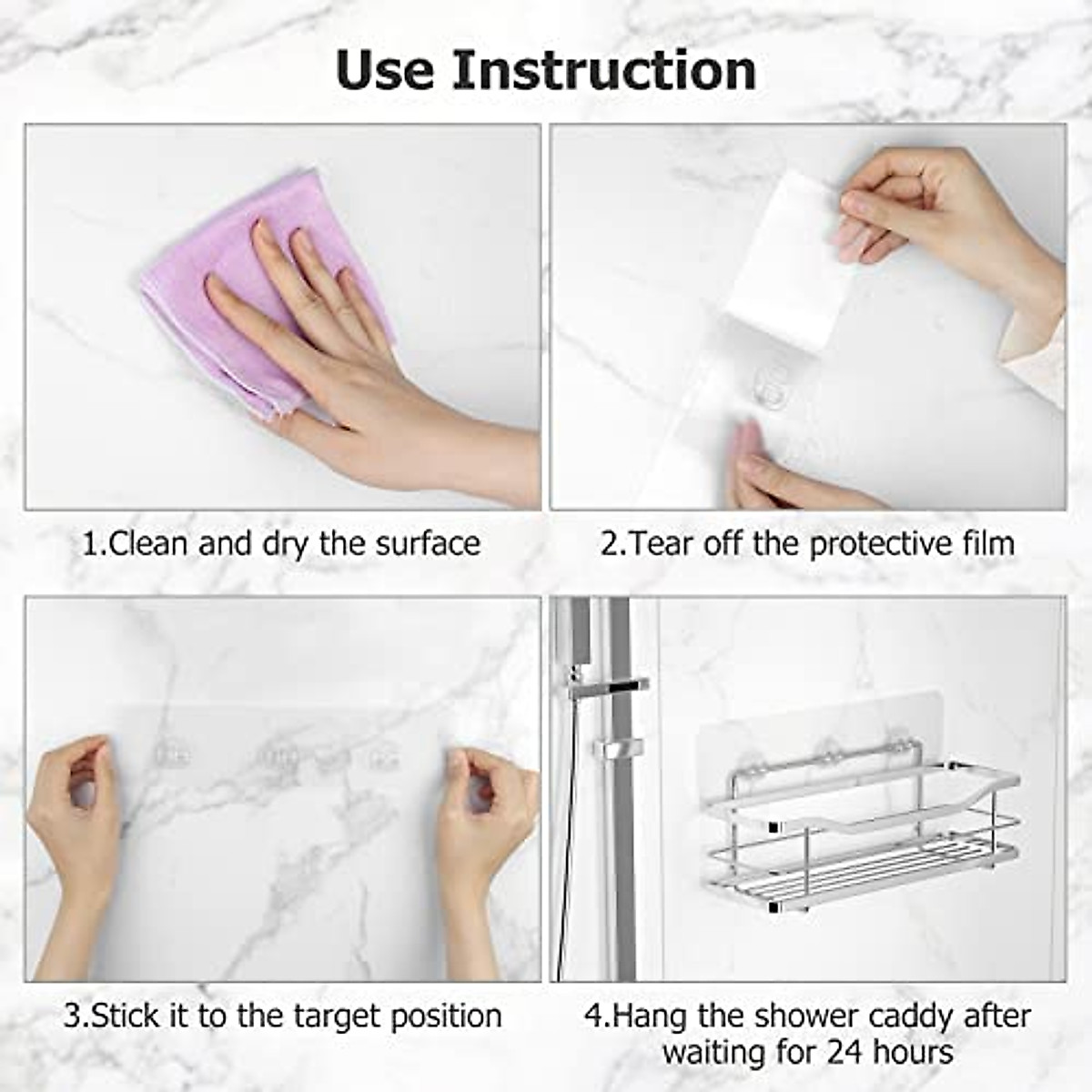 Use Instruction

1.Clean and dry the surface

2.Tear off the protective film

3.Stick it to the target position

4.Hang the shower caddy after waiting for 24 hours