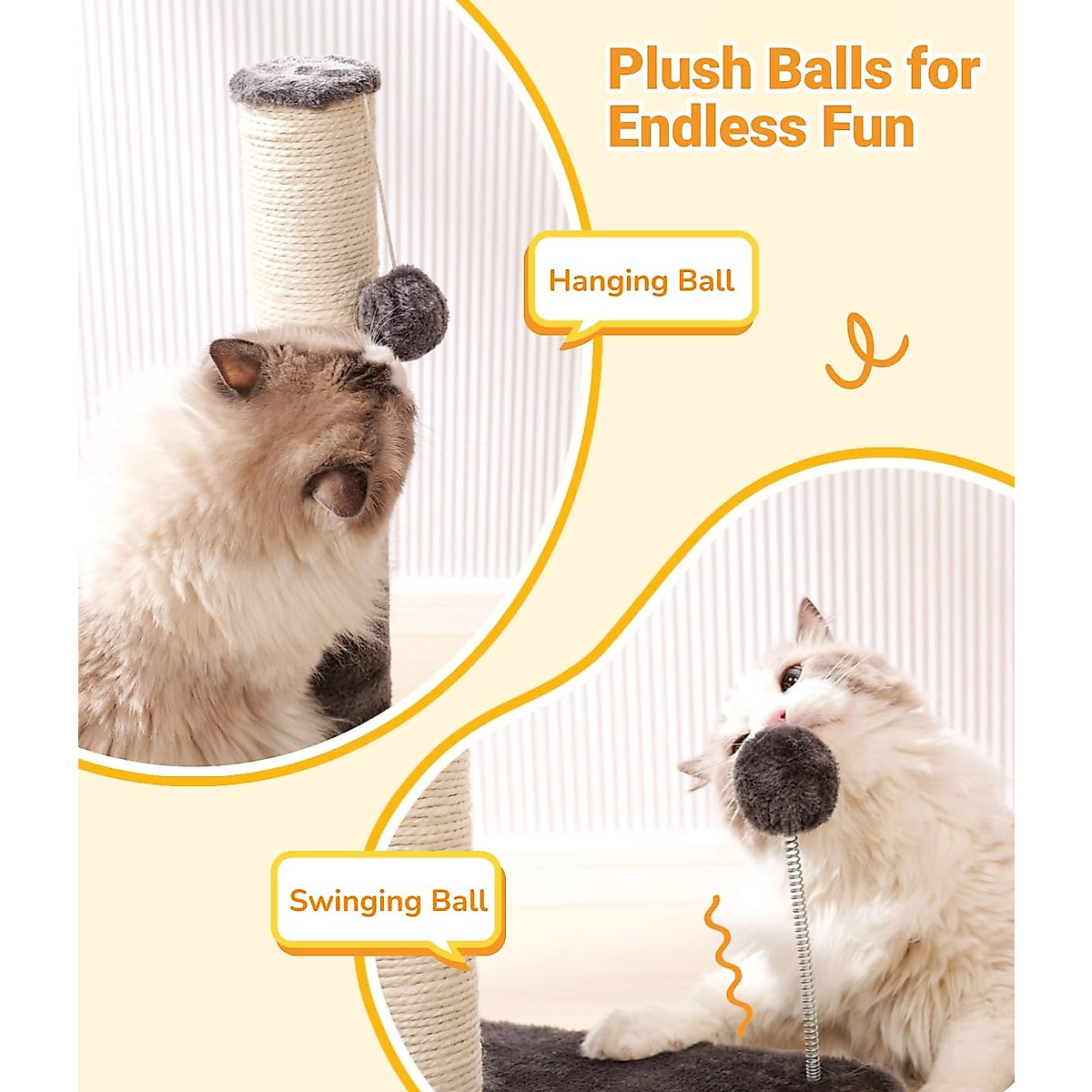 Plush Balls for Endless Fun

Hanging Ball

Swinging Ball