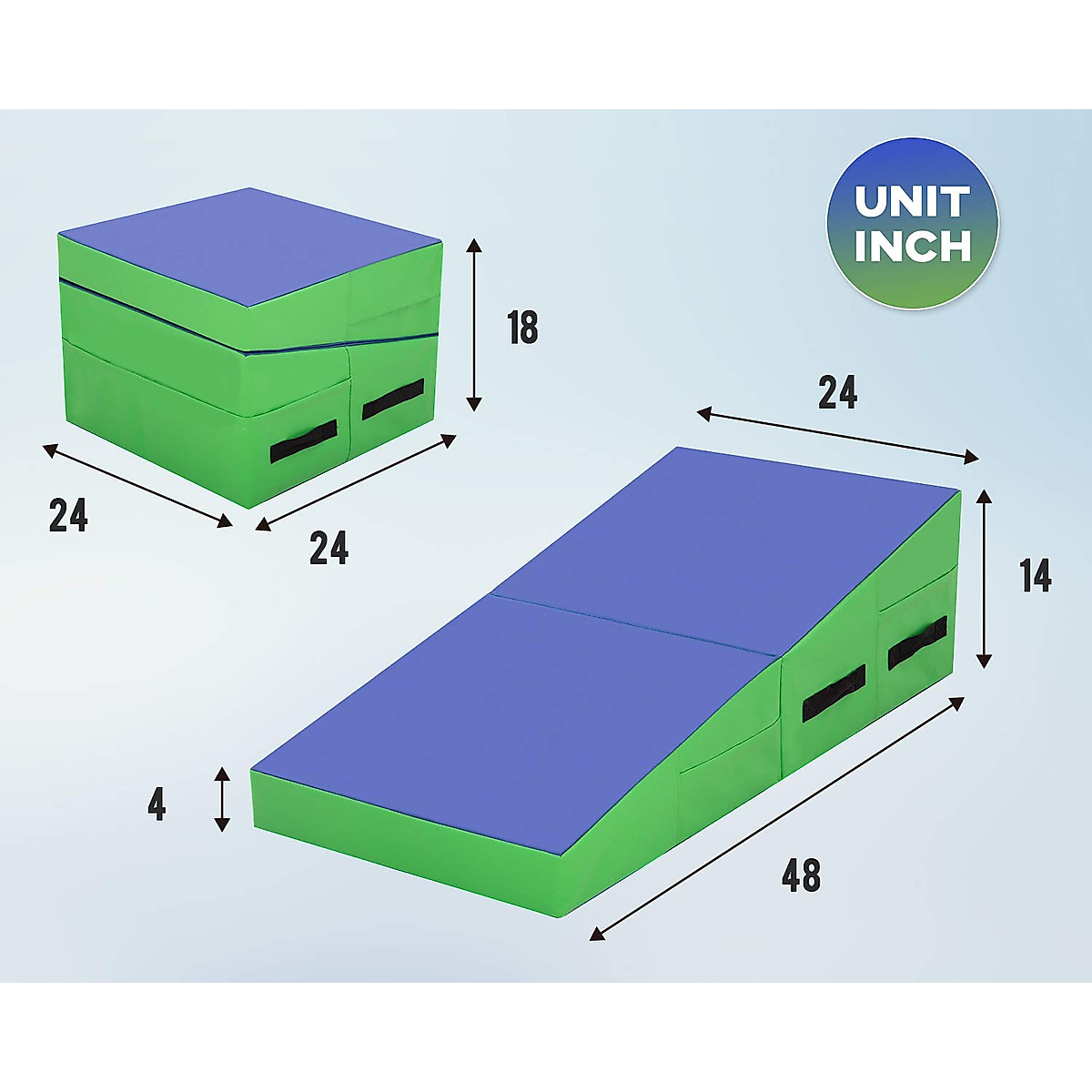 UNIT INCH

18

24

24

24

14

4

48