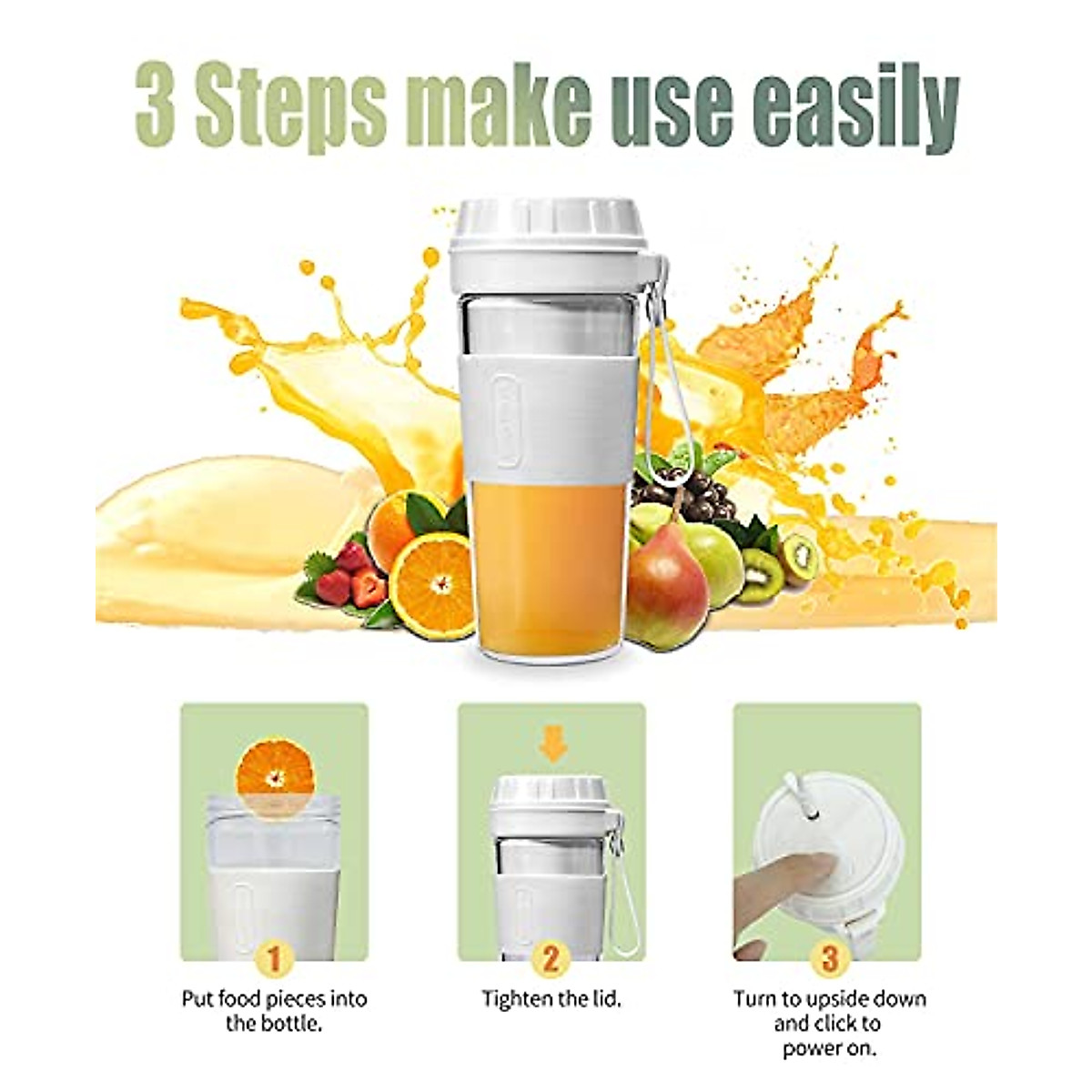 3 Steps make use easily

1
Put food pieces into the bottle.

2
Tighten the lid.

3
Turn to upside down and click to power on.