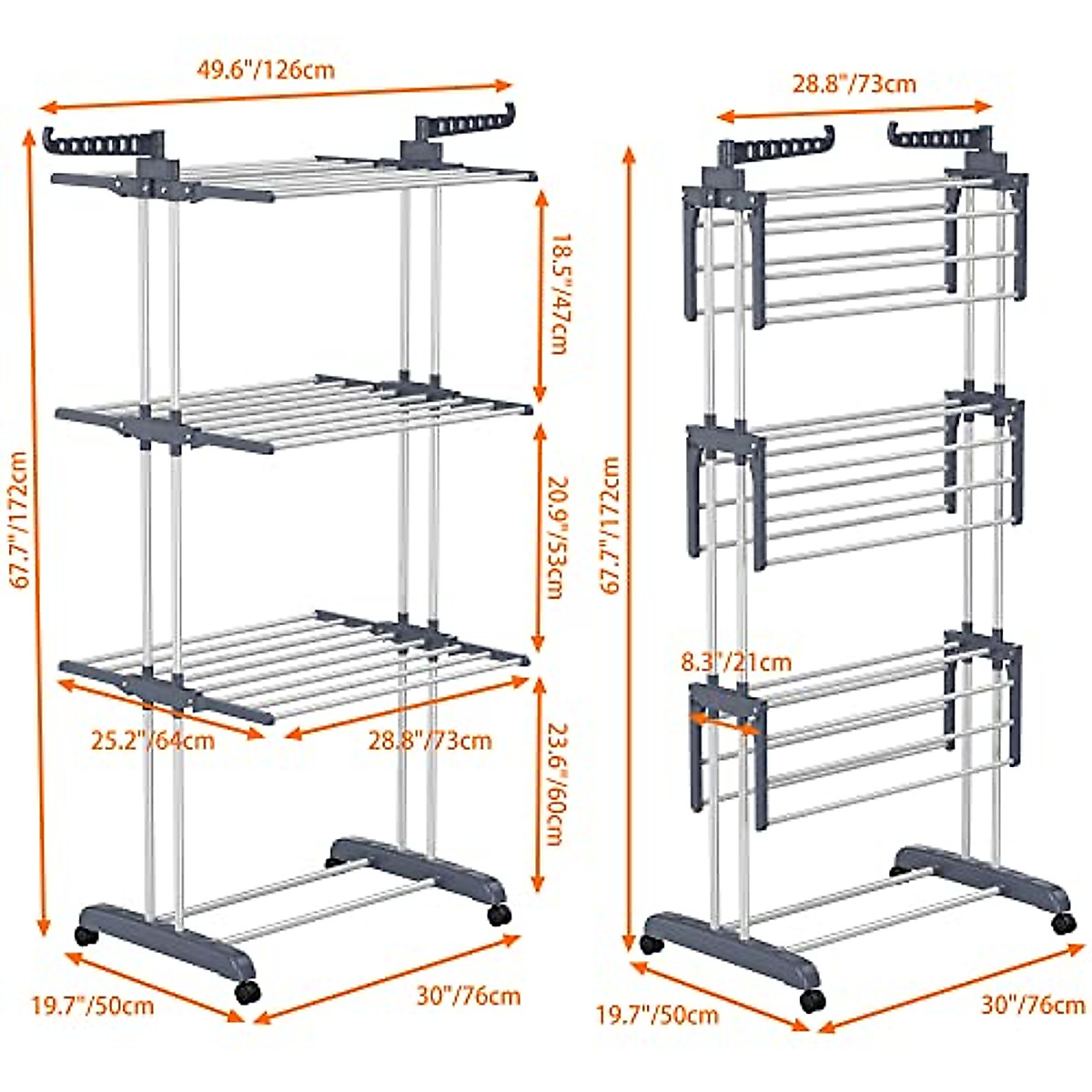 49.6"/126cm

67.7"/172cm

18.5"/47cm

20.9"/53cm

25.2"/64cm

28.8"/73cm

23.6"/60cm

19.7"/50cm

30"/76cm

28.8"/73cm

67.7"/172cm

8.3"/21cm

19.7"/50cm

30"/76cm