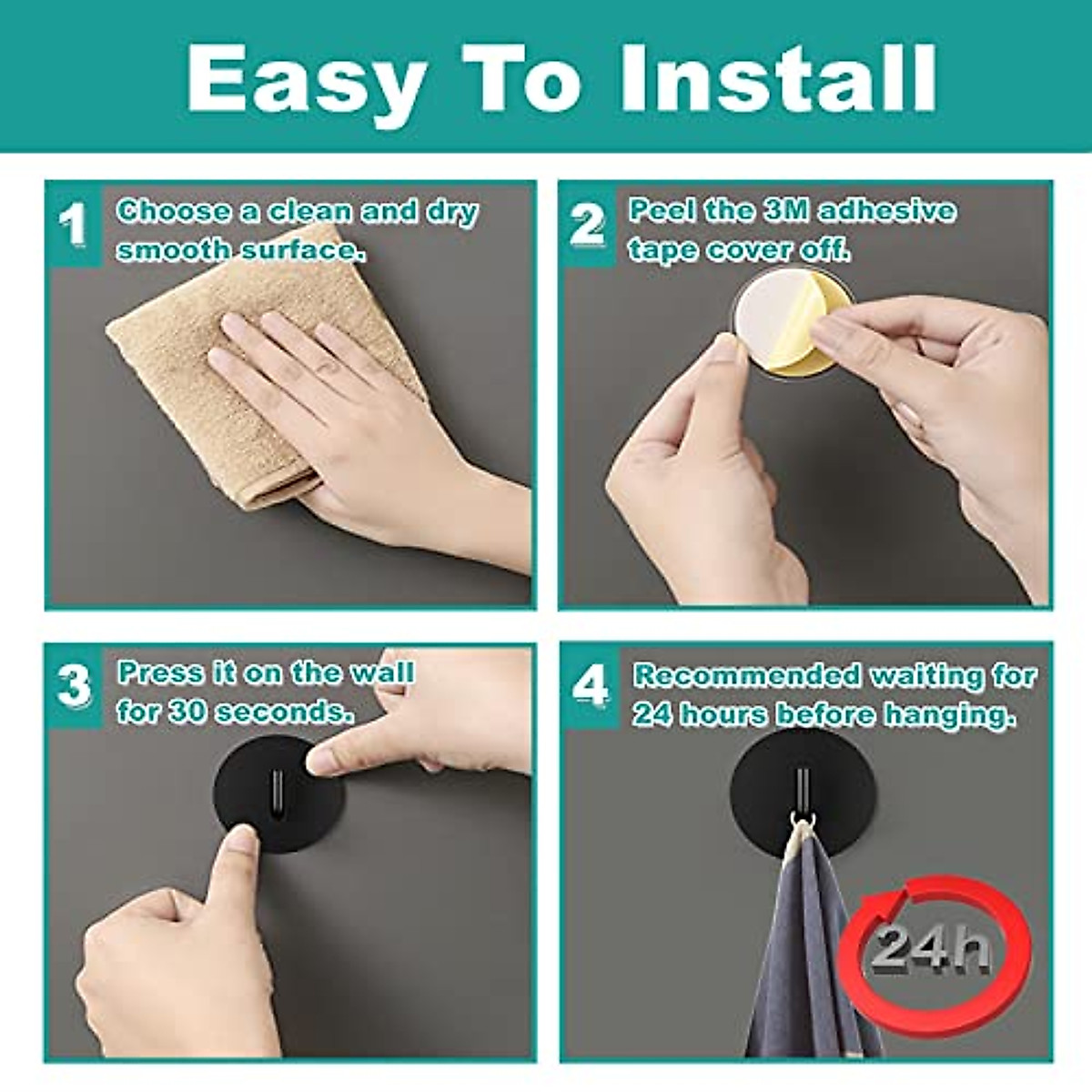 Easy To Install

1 Choose a clean and dry smooth surface.

2 Peel the 3M adhesive tape cover off.

3 Press it on the wall for 30 seconds.

4 Recommended waiting for 24 hours before hanging.

24h