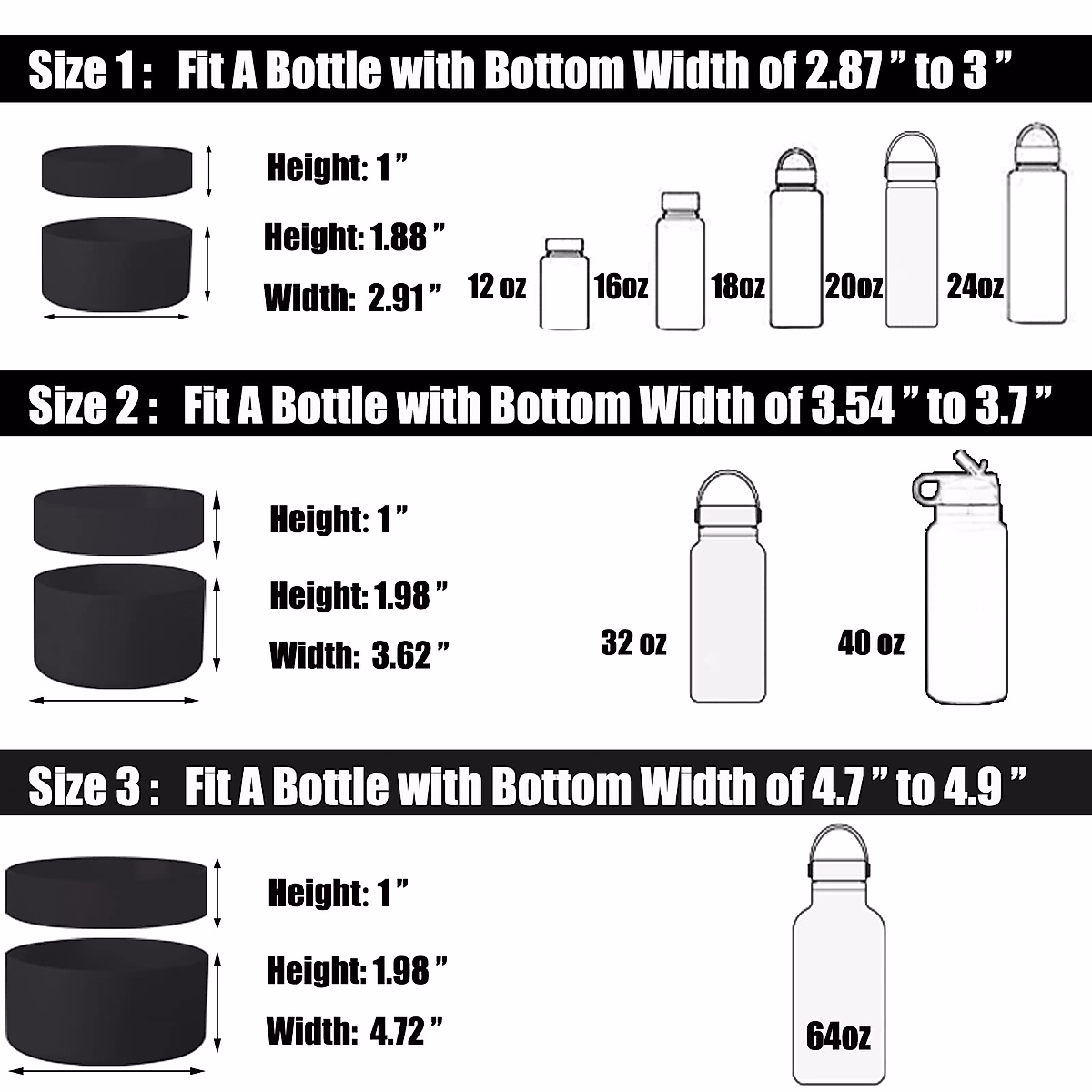 Size 1 : Fit A Bottle with Bottom Width of 2.87 ” to 3 ”

Height: 1 ”

Height: 1.88 ”

Width: 2.91 ”

12 oz 16oz 18oz 20oz 24oz

Size 2 : Fit A Bottle with Bottom Width of 3.54 ” to 3.7 ”

Height: 1 ”

Height: 1.98 ”

Width: 3.62 ”

32 oz 40 oz

Size 3 : Fit A Bottle with Bottom Width of 4.7 ” to 4.9 ”

Height: 1 ”

Height: 1.98 ”

Width: 4.72 ”

64oz