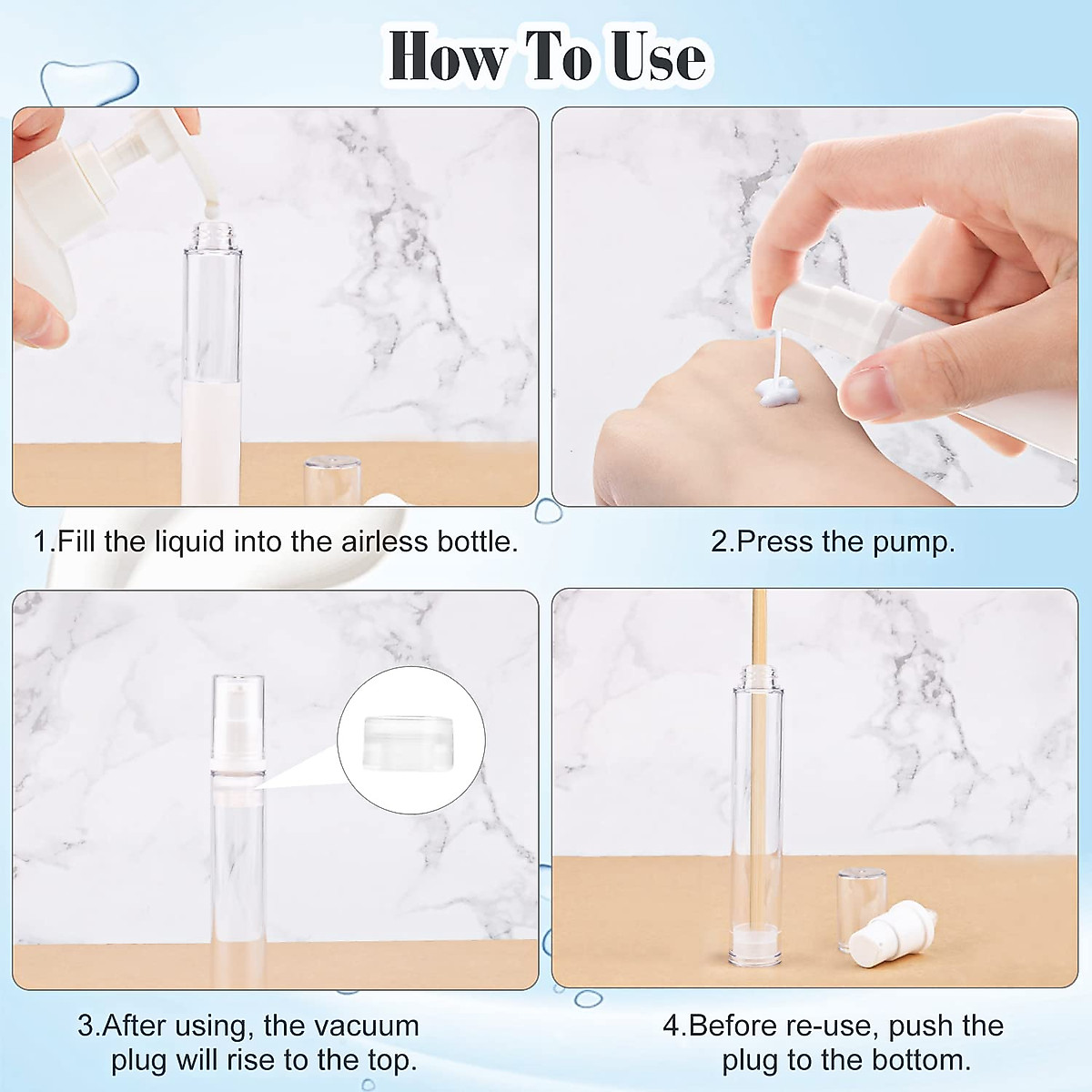 How To Use

1.Fill the liquid into the airless bottle.

2.Press the pump.

3.After using, the vacuum plug will rise to the top.

4.Before re-use, push the plug to the bottom.